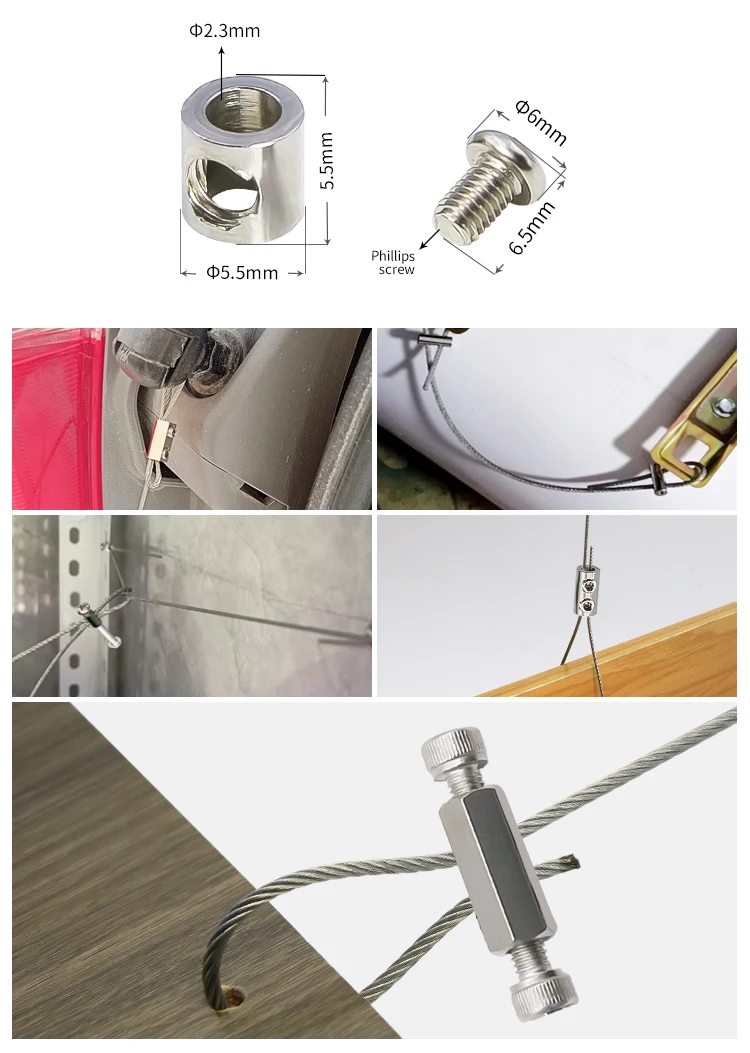 Φ2.3mm
5.5mm
Φ5.5mm
Φ6mm
6.5mm
Phillips screw