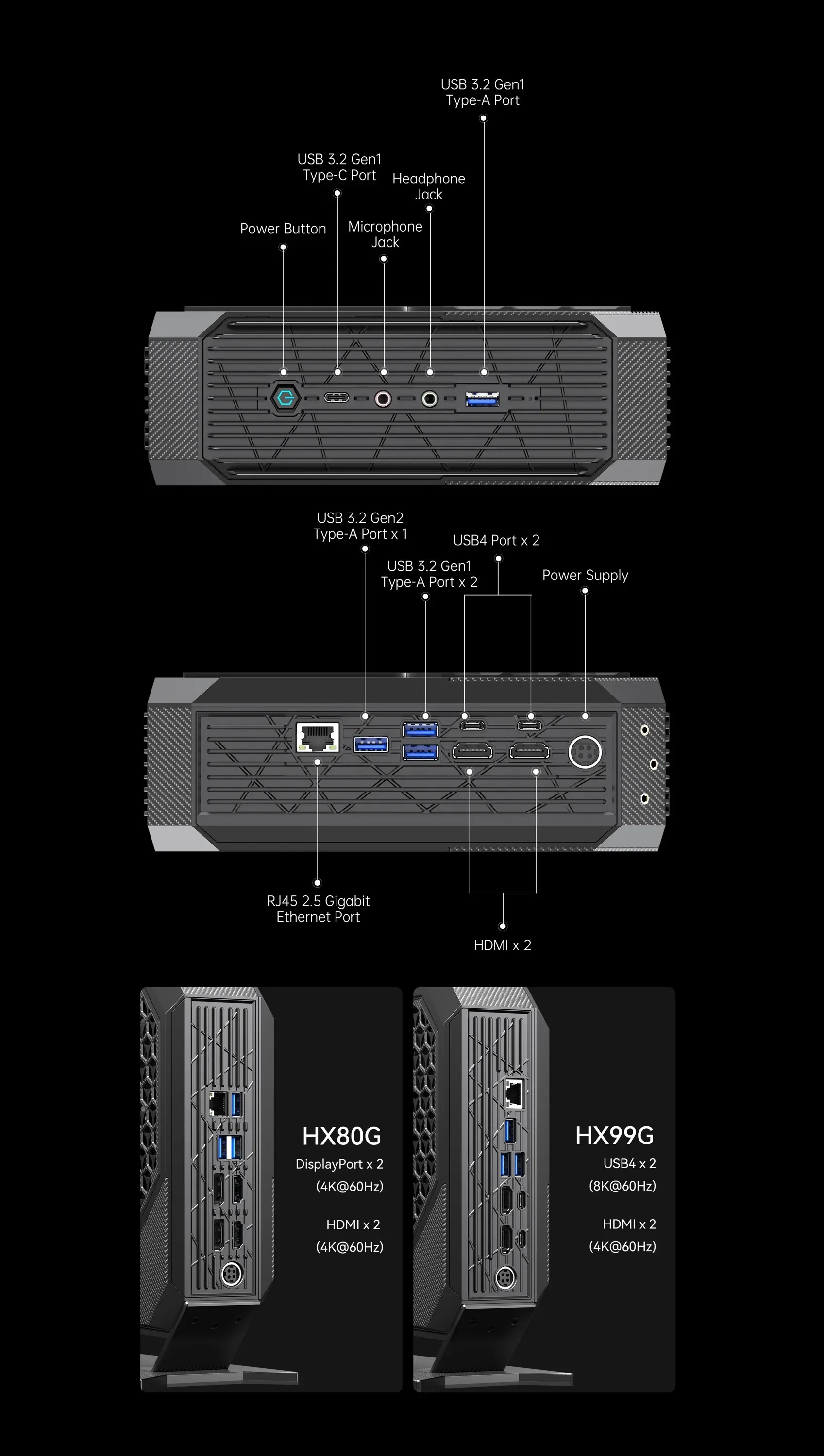 USB 3.2 Gen1
Type-A Port

USB 3.2 Gen1
Type-C Port

Headphone
Jack

Power Button

Microphone
Jack

USB 3.2 Gen2
Type-A Port x 1

USB4 Port x 2

USB 3.2 Gen1
Type-A Port x 2

Power Supply

RJ45 2.5 Gigabit
Ethernet Port

HDMI x 2

HX80G
DisplayPort x 2
(4K@60Hz)
HDMI x 2
(4K@60Hz)

HX99G
USB4 x 2
(8K@60Hz)
HDMI x 2
(4K@60Hz)