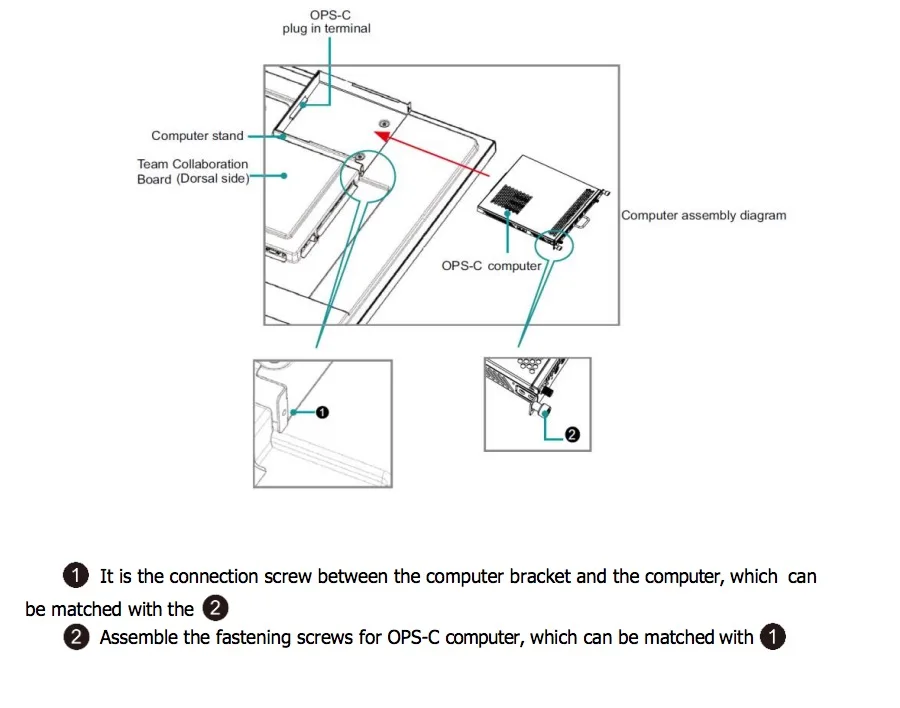 OPS-C
plug in terminal

Computer stand

Team Collaboration
Board (Dorsal side)

Computer assembly diagram

OPS-C computer

❶

❷

❶ It is the connection screw between the computer bracket and the computer, which can be matched with the ❷

❷ Assemble the fastening screws for OPS-C computer, which can be matched with ❶