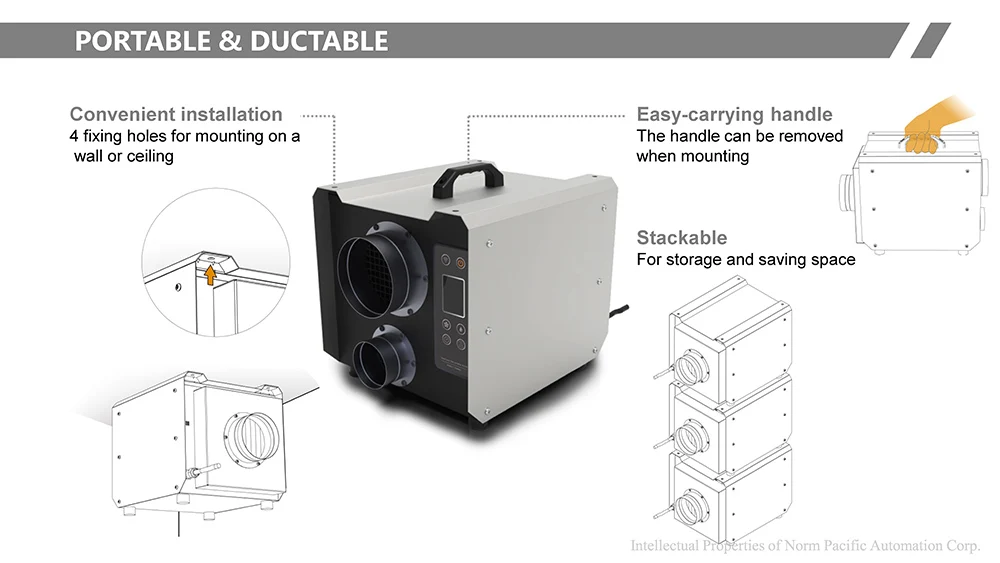 PORTABLE & DUCTABLE

Convenient installation
4 fixing holes for mounting on a wall or ceiling

Easy-carrying handle
The handle can be removed when mounting

Stackable
For storage and saving space

Intellectual Properties of Norm Pacific Automation Corp.