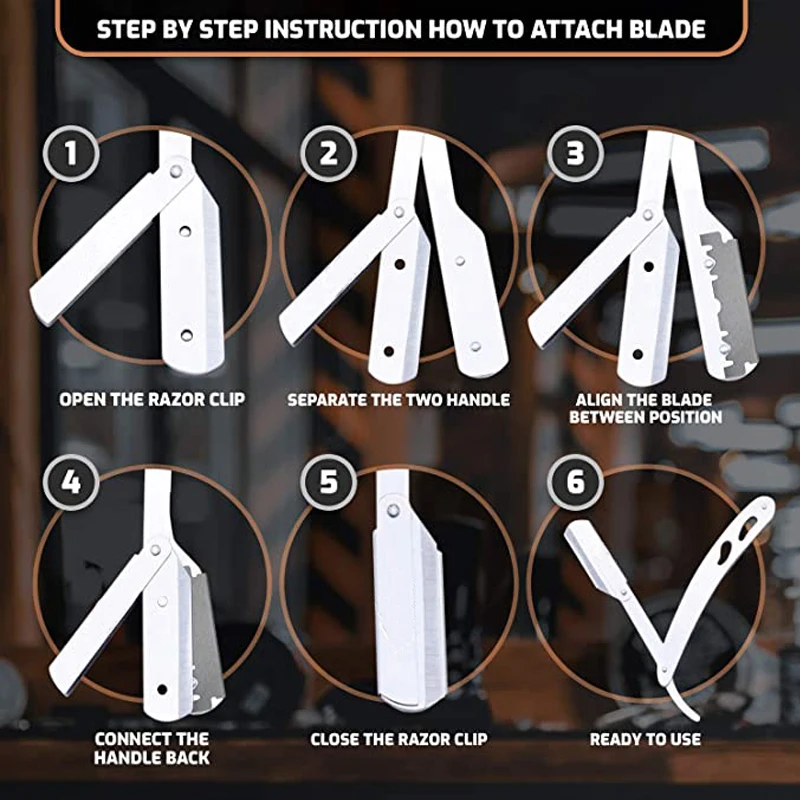 STEP BY STEP INSTRUCTION HOW TO ATTACH BLADE

1
OPEN THE RAZOR CLIP

2
SEPARATE THE TWO HANDLE

3
ALIGN THE BLADE BETWEEN POSITION

4
CONNECT THE HANDLE BACK

5
CLOSE THE RAZOR CLIP

6
READY TO USE