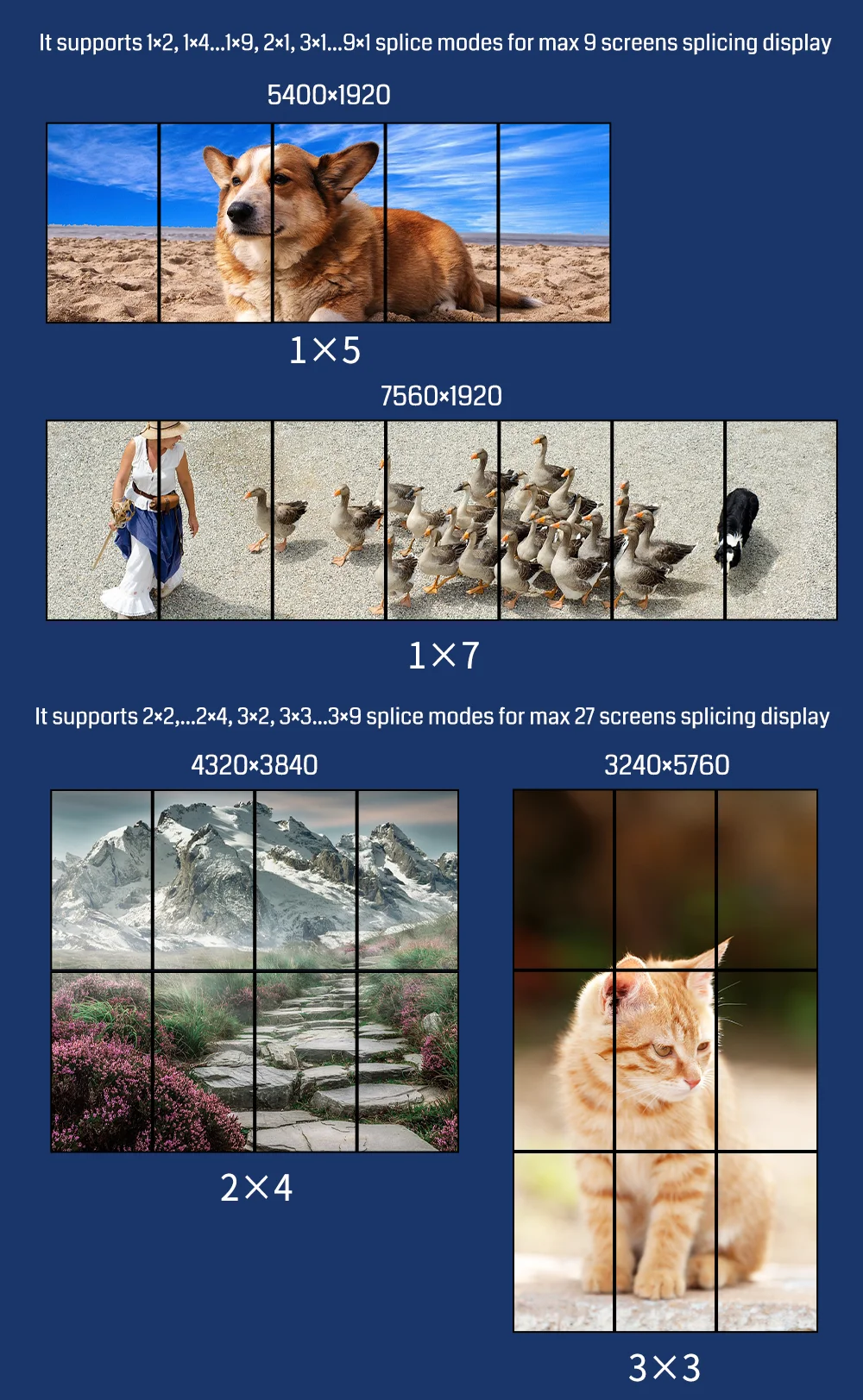 It supports 1×2, 1×4...1×9, 2×1, 3×1...9×1 splice modes for max 9 screens splicing display

5400×1920

1×5

7560×1920

1×7

It supports 2×2,...2×4, 3×2, 3×3...3×9 splice modes for max 27 screens splicing display

4320×3840

2×4

3240×5760

3×3