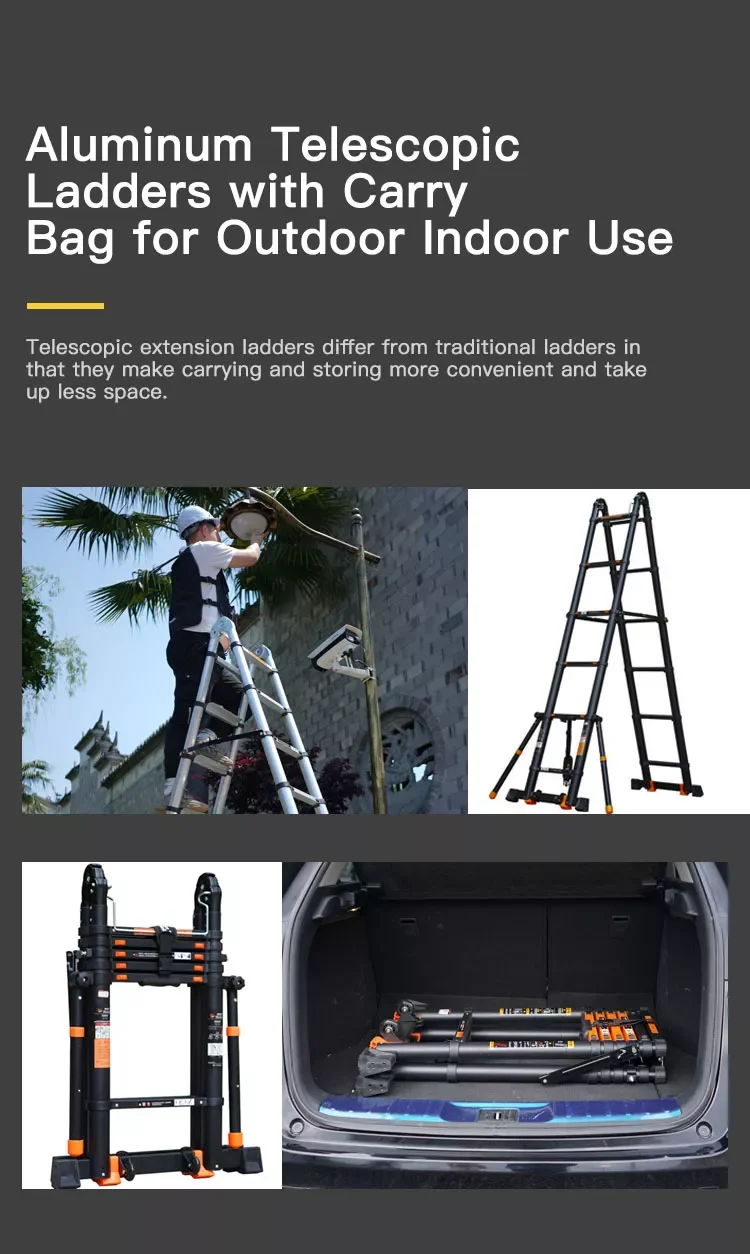 Aluminum Telescopic Ladders with Carry Bag for Outdoor Indoor Use

Telescopic extension ladders differ from traditional ladders in that they make carrying and storing more convenient and take up less space.