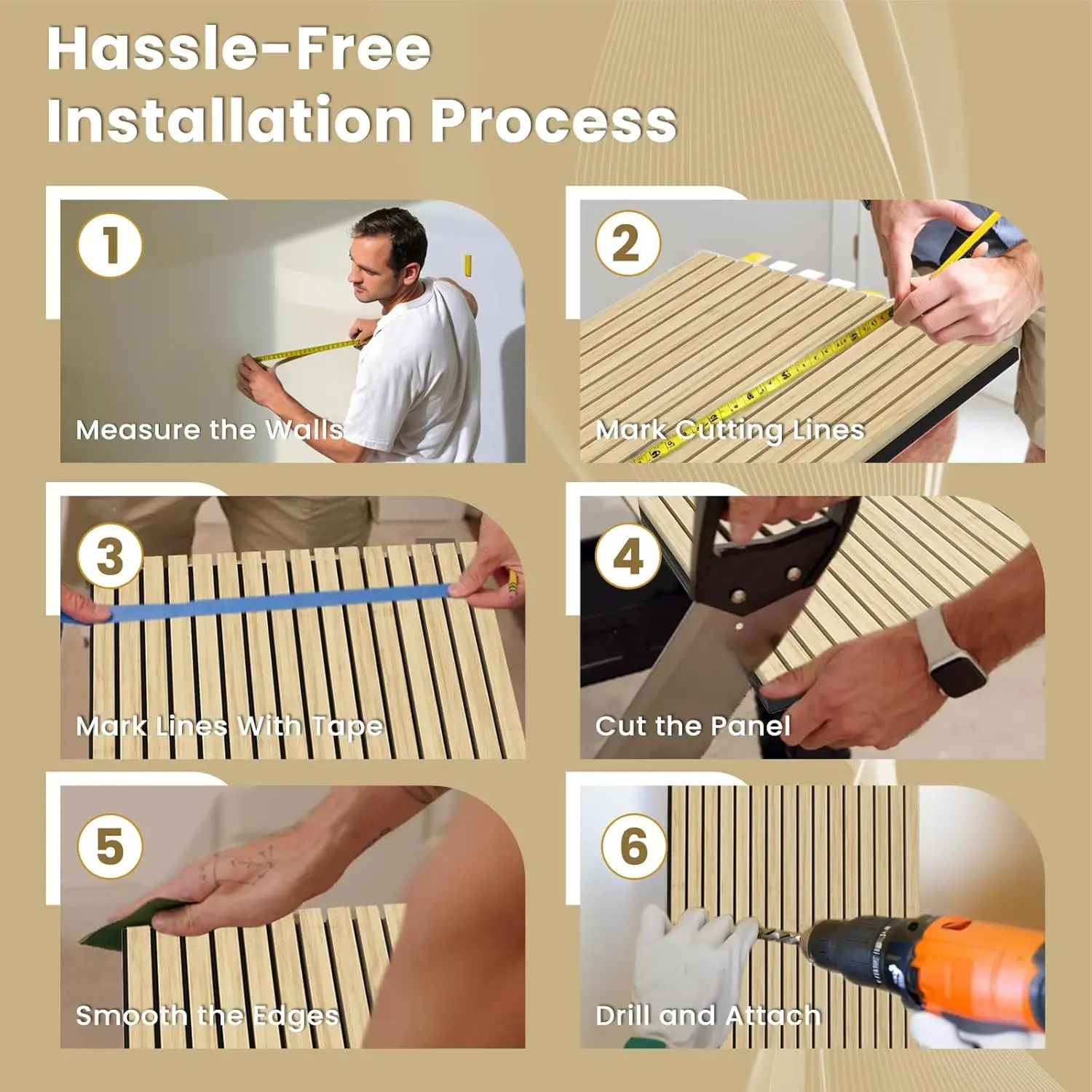 Hassle-Free Installation Process

1
Measure the Walls

2
Mark Cutting Lines

3
Mark Lines With Tape

4
Cut the Panel

5
Smooth the Edges

6
Drill and Attach