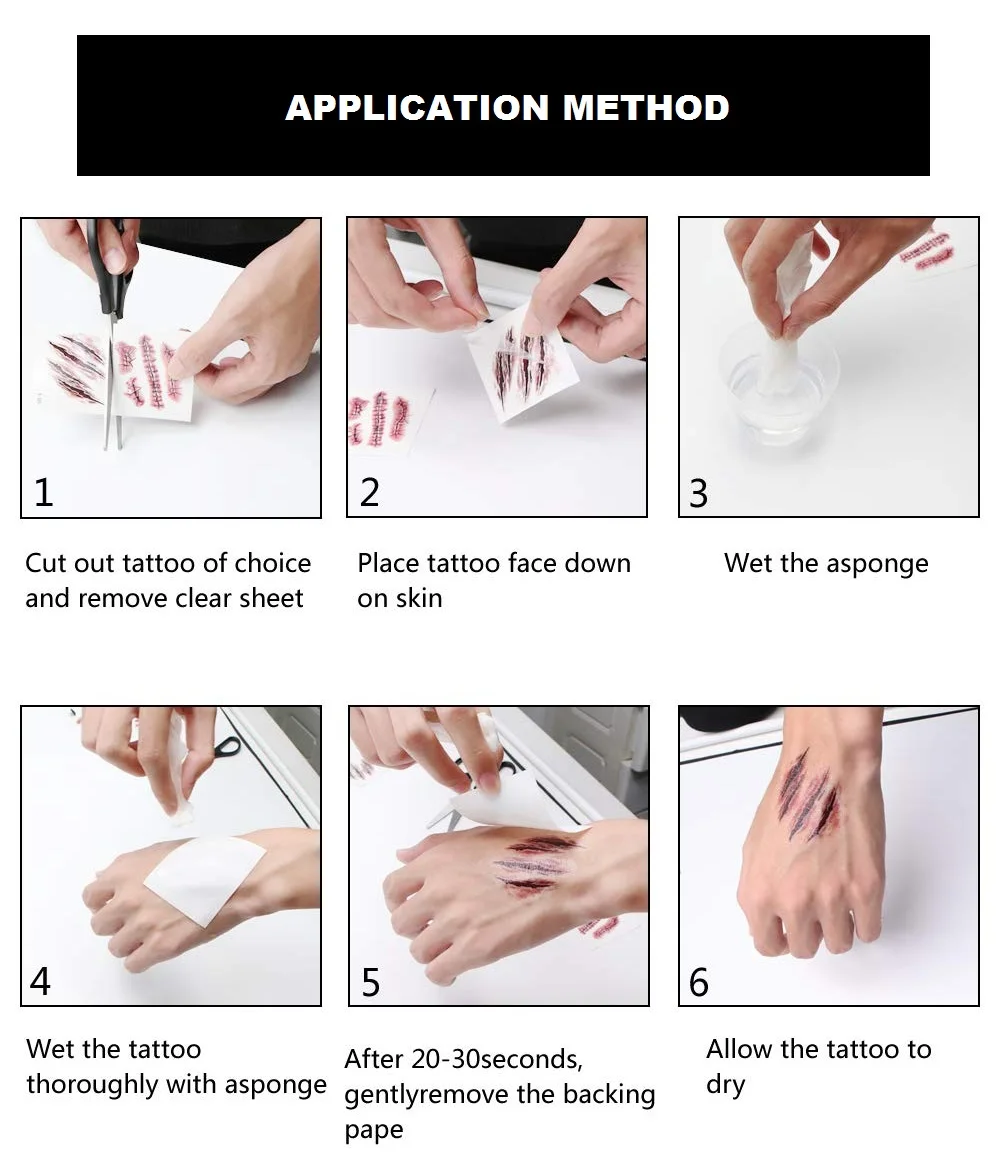 APPLICATION METHOD

1

Cut out tattoo of choice and remove clear sheet

2

Place tattoo face down on skin

3

Wet the asponge

4

Wet the tattoo thoroughly with asponge

5

After 20-30seconds, gentlyremove the backing pape

6

Allow the tattoo to dry