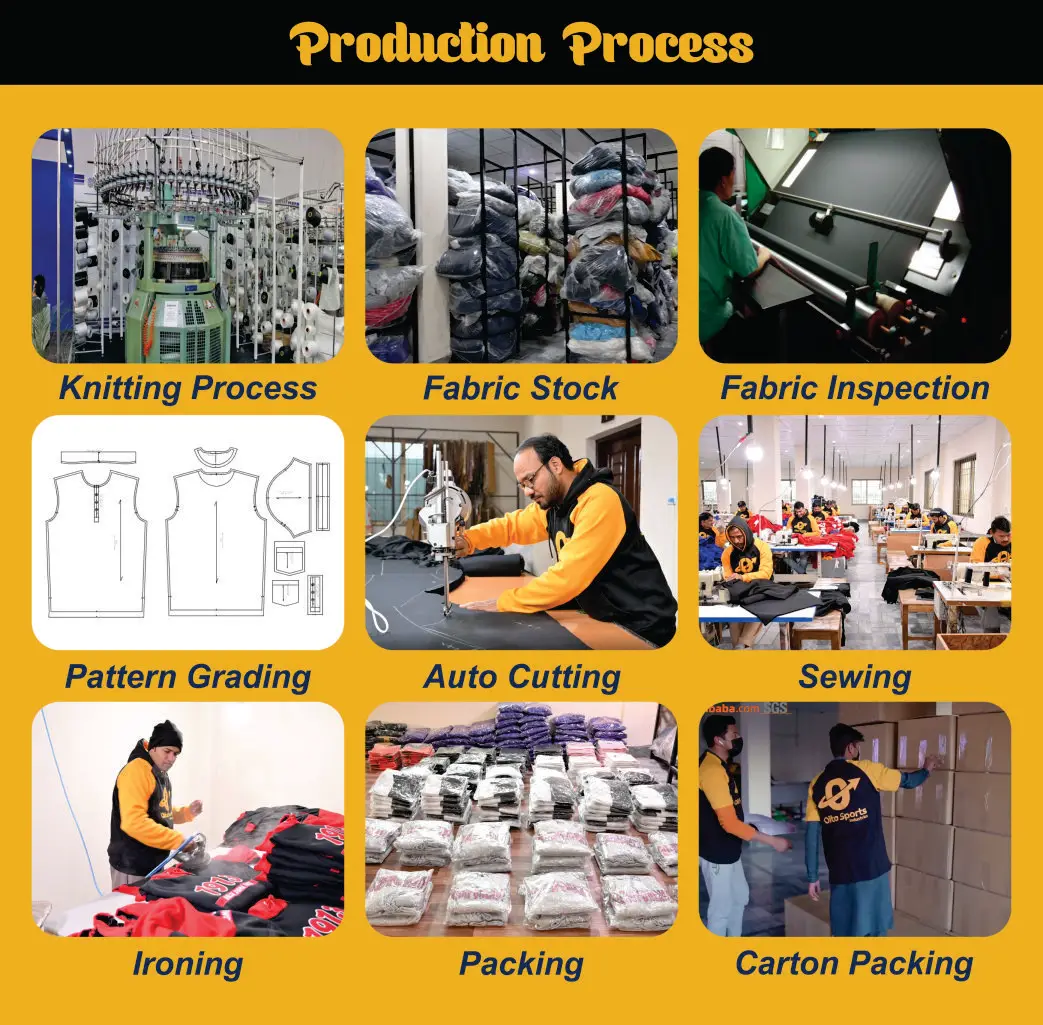 Production Process

Knitting Process

Fabric Stock

Fabric Inspection

Pattern Grading

Auto Cutting

Sewing

Ironing

Packing

baba.com SGS

Olto Sports

Carton Packing