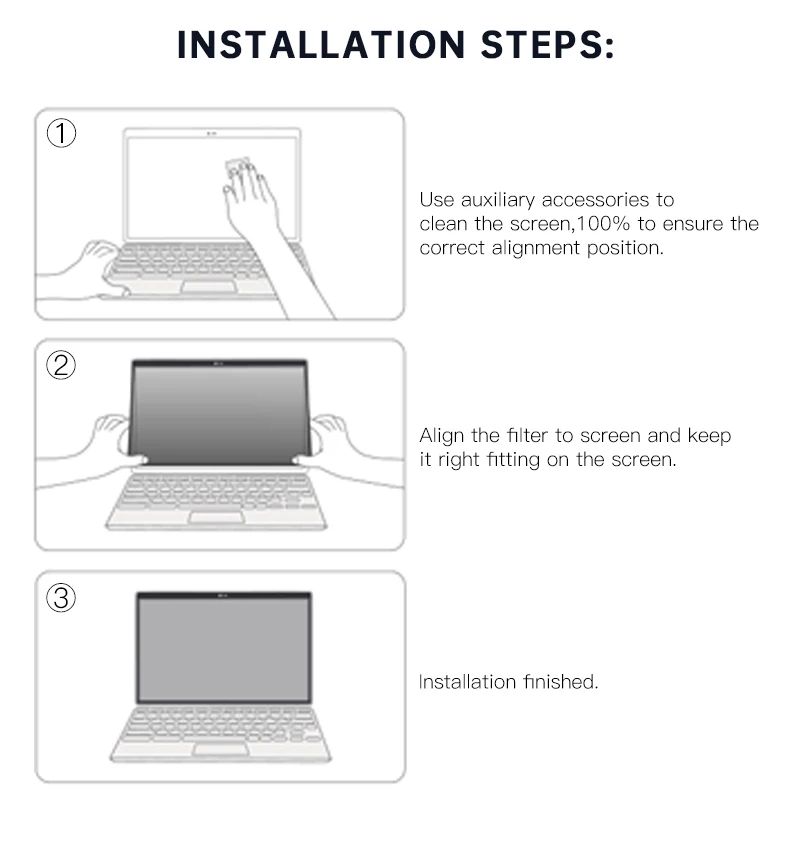 INSTALLATION STEPS:

①

Use auxiliary accessories to clean the screen,100% to ensure the correct alignment position.

②

Align the filter to screen and keep it right fitting on the screen.

③

Installation finished.