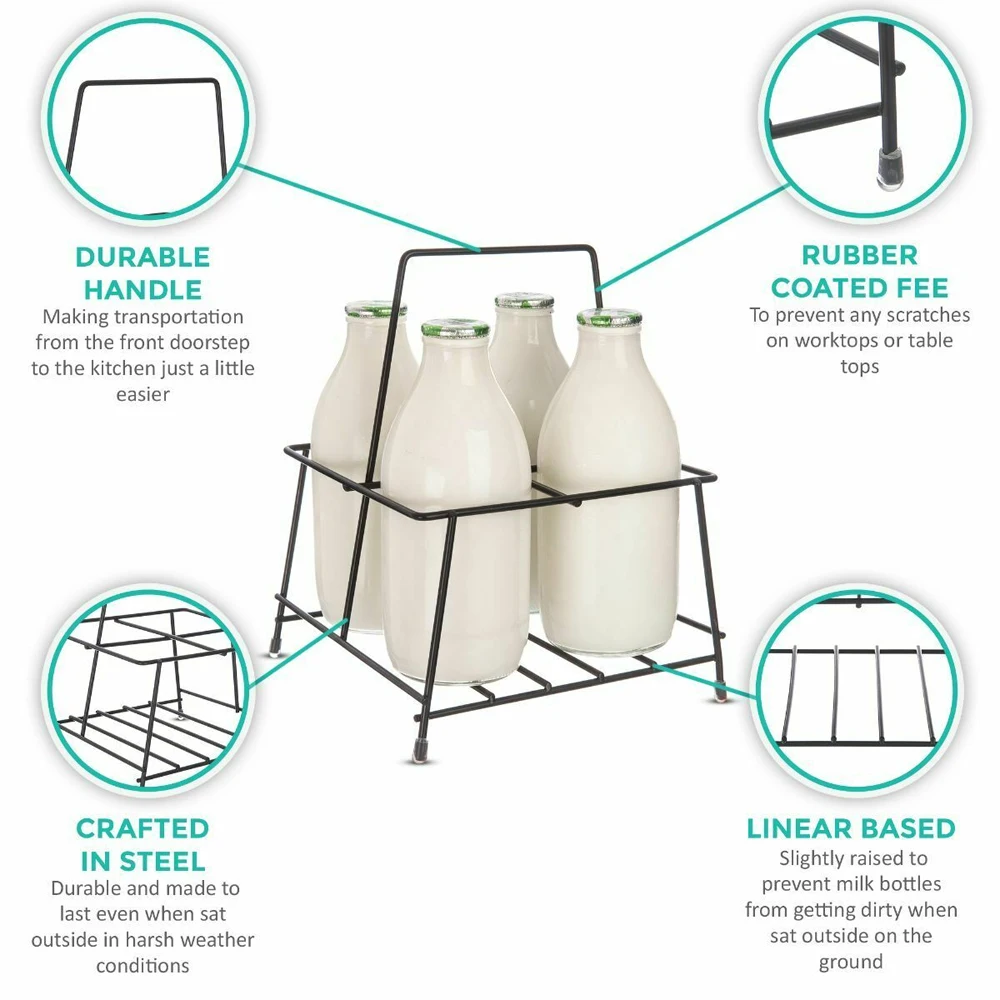 DURABLE HANDLE
Making transportation from the front doorstep to the kitchen just a little easier

RUBBER COATED FEE
To prevent any scratches on worktops or table tops

CRAFTED IN STEEL
Durable and made to last even when sat outside in harsh weather conditions

LINEAR BASED
Slightly raised to prevent milk bottles from getting dirty when sat outside on the ground