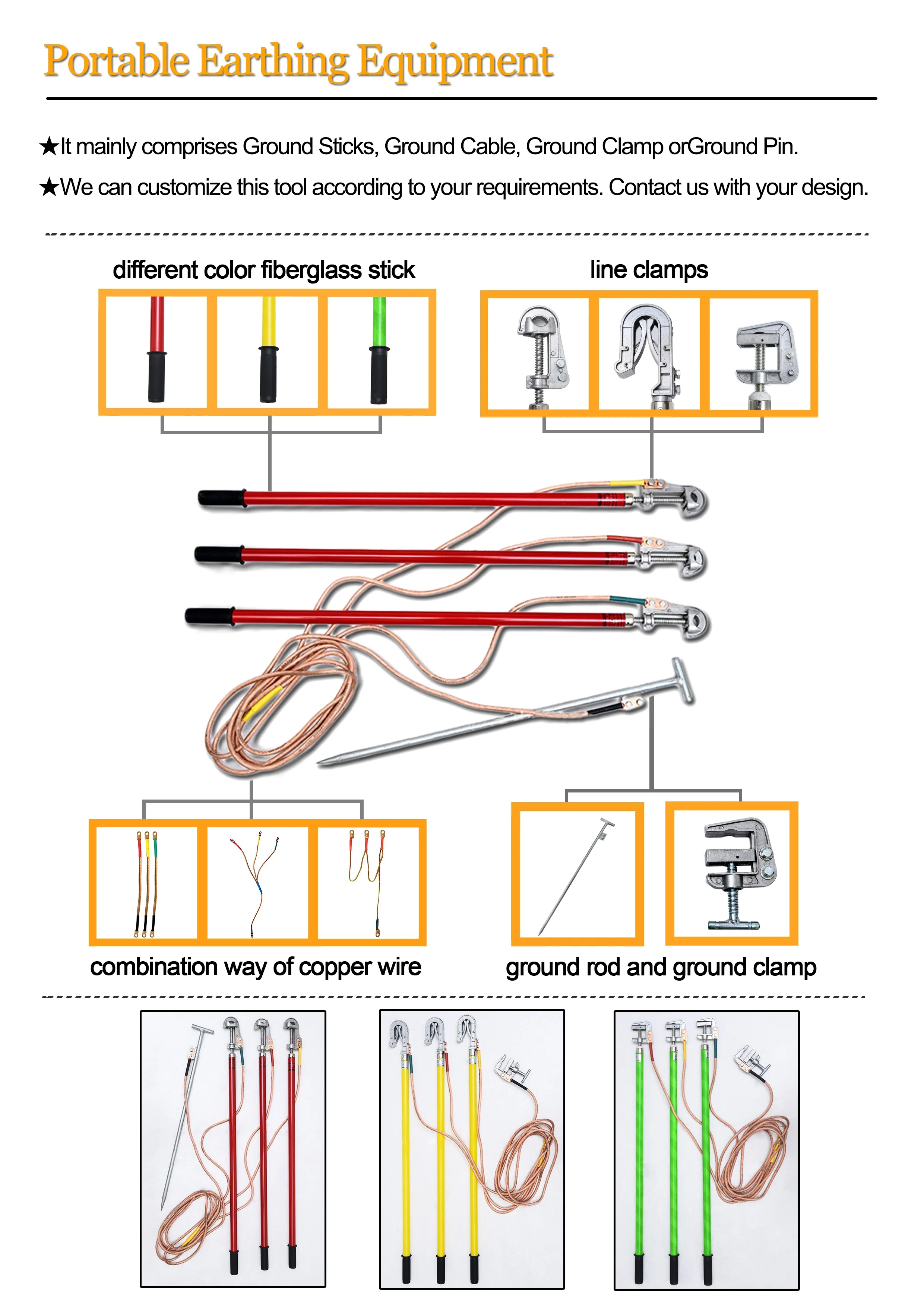 Portable Earthing Equipment

★It mainly comprises Ground Sticks, Ground Cable, Ground Clamp orGround Pin.

★We can customize this tool according to your requirements. Contact us with your design.

different color fiberglass stick

line clamps

combination way of copper wire

ground rod and ground clamp