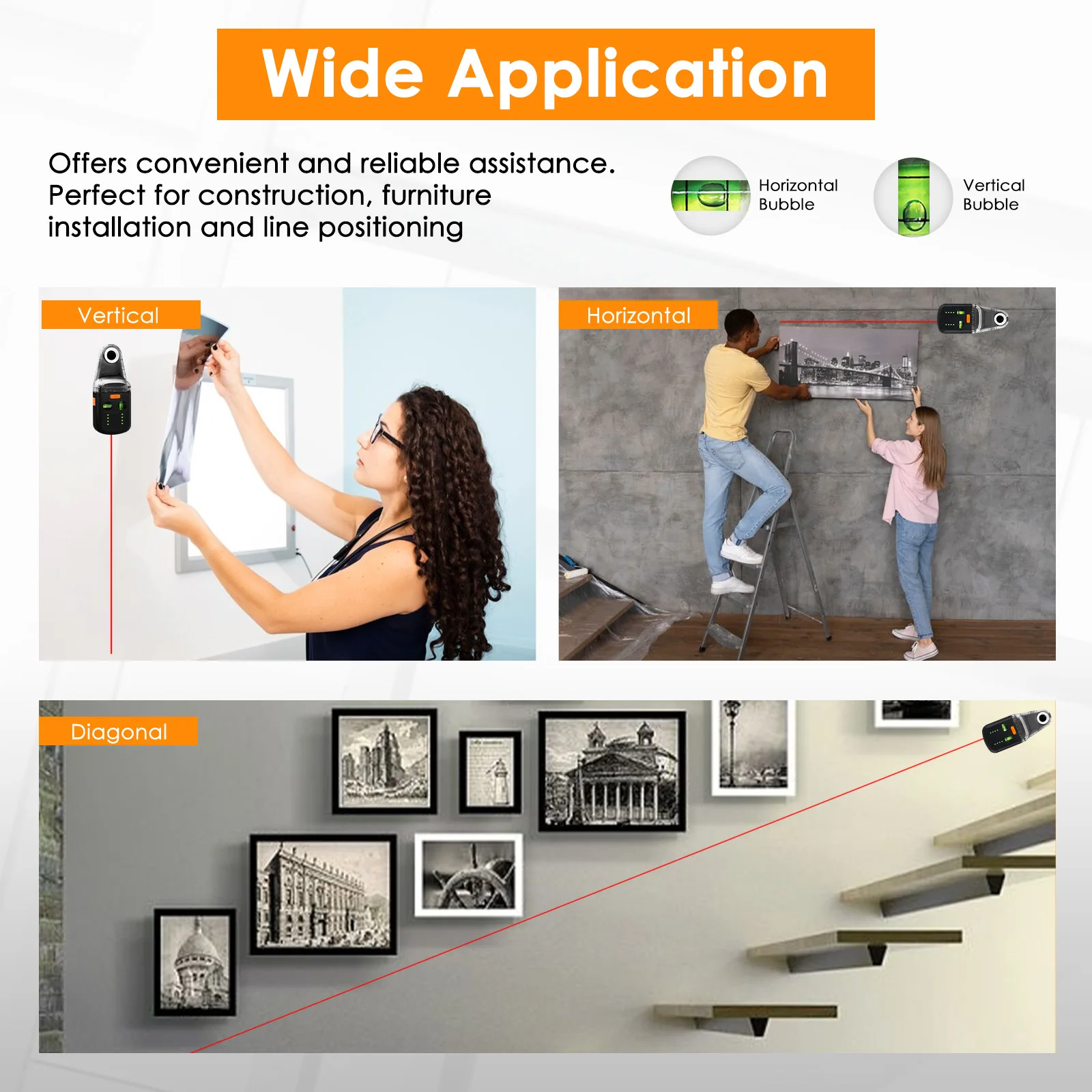 Wide Application

Offers convenient and reliable assistance. Perfect for construction, furniture installation and line positioning

Horizontal Bubble

Vertical Bubble

Vertical

Horizontal

Diagonal