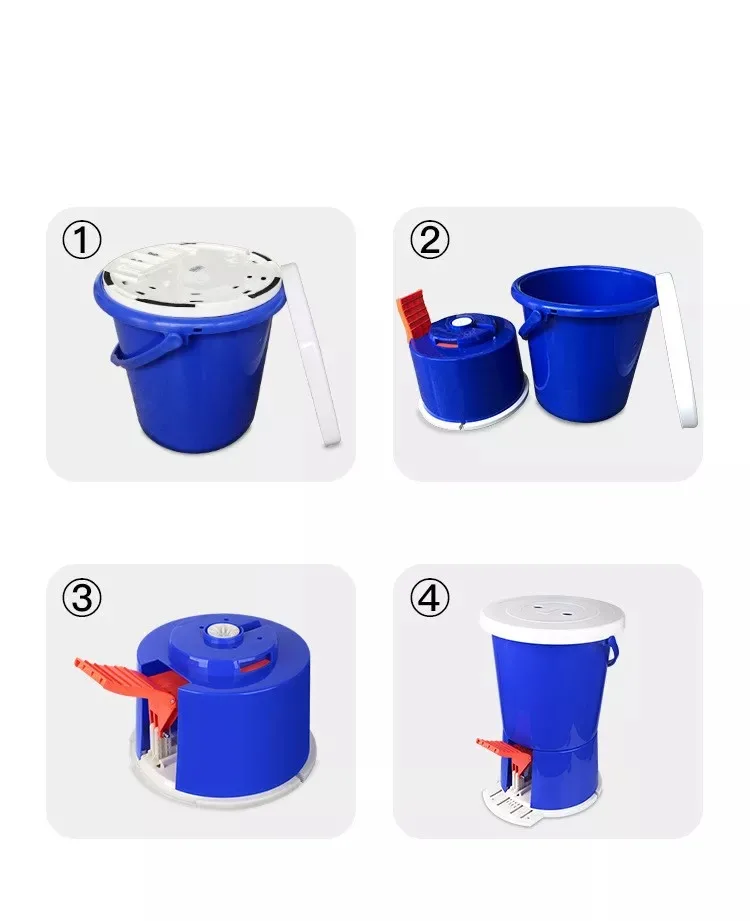 ①

②

③

④