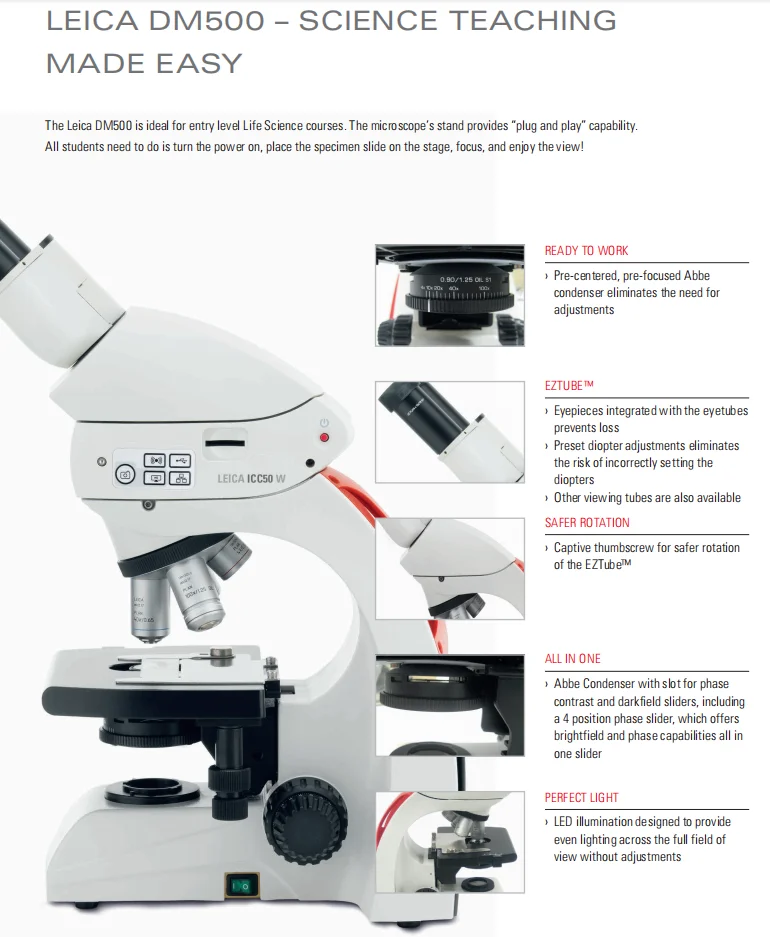 LEICA DM500 – SCIENCE TEACHING MADE EASY

The Leica DM500 is ideal for entry level Life Science courses. The microscope's stand provides "plug and play" capability. All students need to do is turn the power on, place the specimen slide on the stage, focus, and enjoy the view!

LEICA ICC50 W

0.90/1.25 OIL S1
4x 10x 20x 40x 100x

READY TO WORK
› Pre-centered, pre-focused Abbe condenser eliminates the need for adjustments

EZTUBE™
› Eyepieces integrated with the eyetubes prevents loss
› Preset diopter adjustments eliminates the risk of incorrectly setting the diopters
› Other viewing tubes are also available

SAFER ROTATION
› Captive thumbscrew for safer rotation of the EZTube™

ALL IN ONE
› Abbe Condenser with slot for phase contrast and darkfield sliders, including a 4 position phase slider, which offers brightfield and phase capabilities all in one slider

PERFECT LIGHT
› LED illumination designed to provide even lighting across the full field of view without adjustments