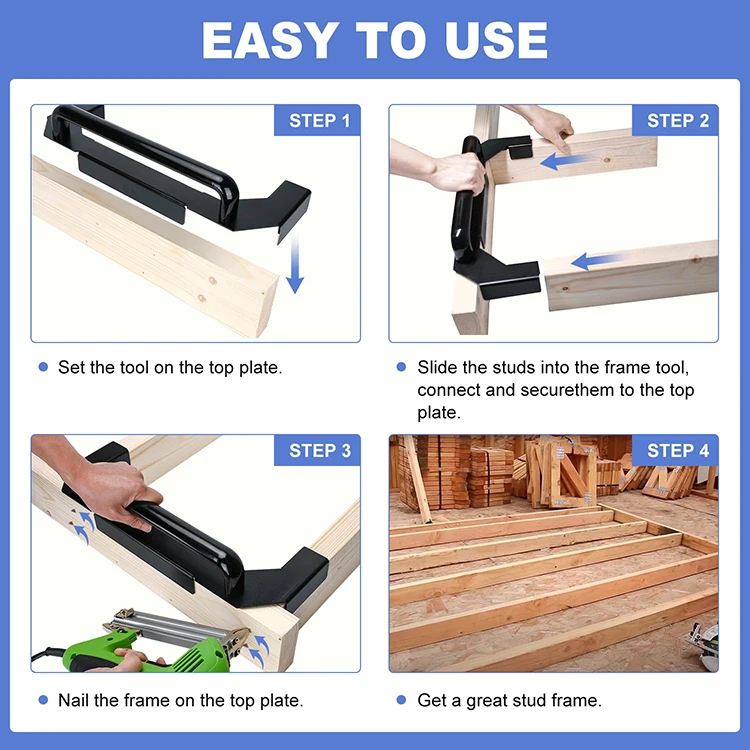 EASY TO USE

STEP 1

Set the tool on the top plate.

STEP 2

Slide the studs into the frame tool, connect and securethem to the top plate.

STEP 3

Nail the frame on the top plate.

STEP 4

Get a great stud frame.