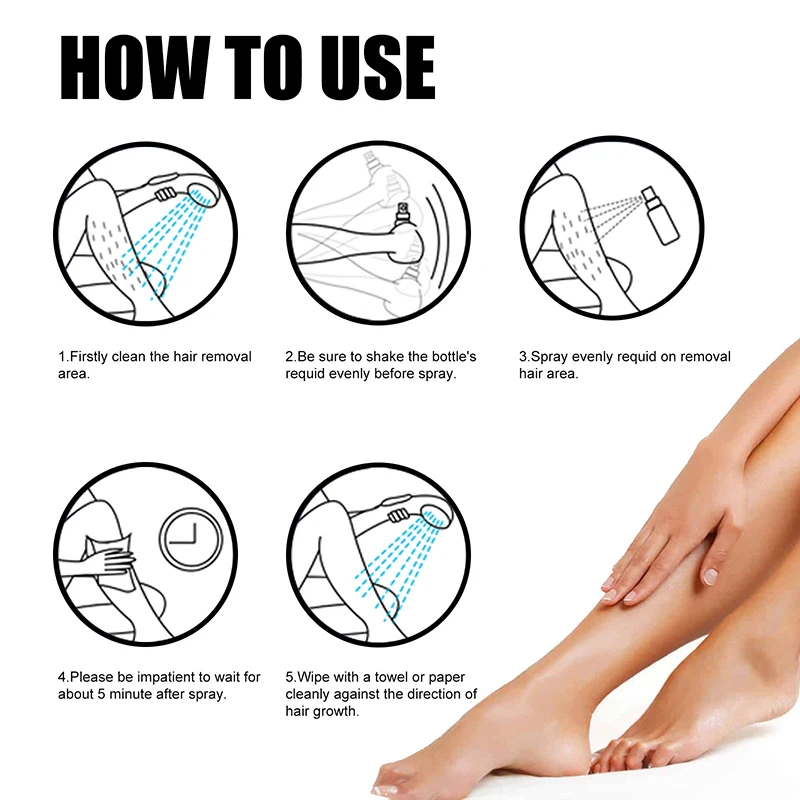 HOW TO USE

1.Firstly clean the hair removal area.

2.Be sure to shake the bottle's requid evenly before spray.

3.Spray evenly requid on removal hair area.

4.Please be impatient to wait for about 5 minute after spray.

5.Wipe with a towel or paper cleanly against the direction of hair growth.