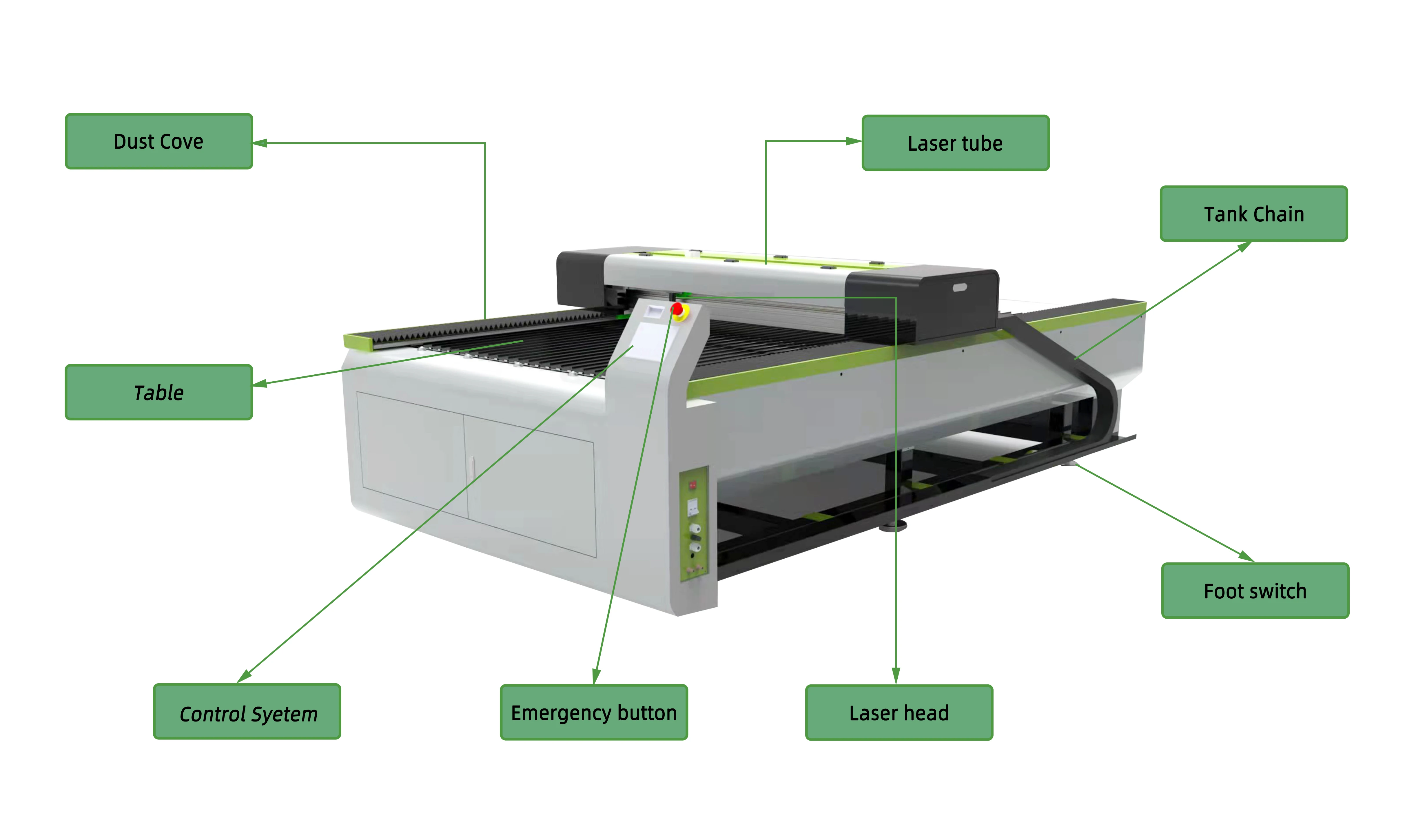 Dust Cove

Laser tube

Tank Chain

Table

Foot switch

Control Syetem

Emergency button

Laser head