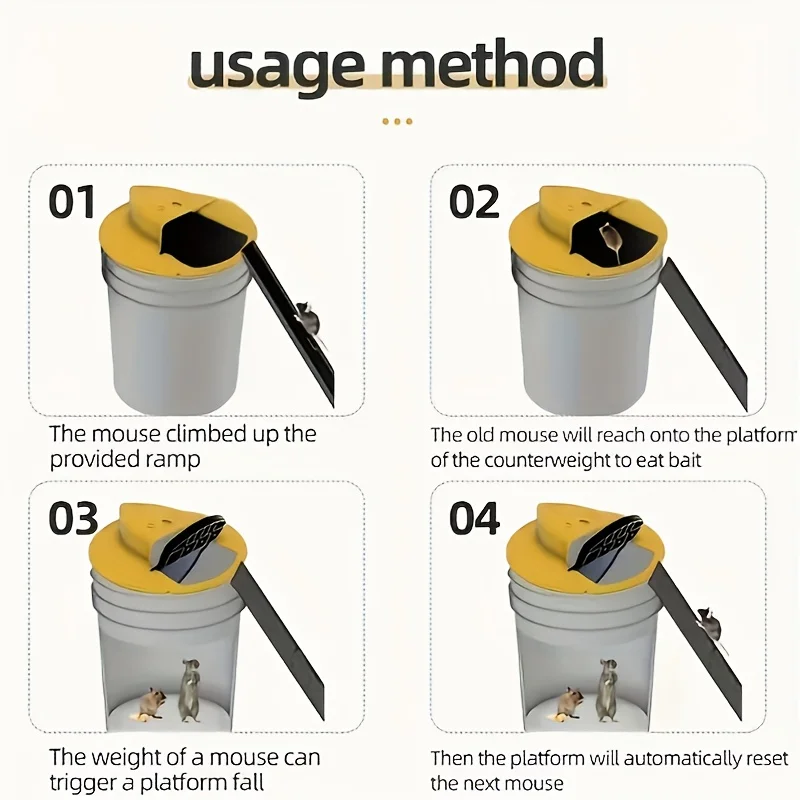 usage method

01

The mouse climbed up the provided ramp

02

The old mouse will reach onto the platform of the counterweight to eat bait

03

The weight of a mouse can trigger a platform fall

04

Then the platform will automatically reset the next mouse