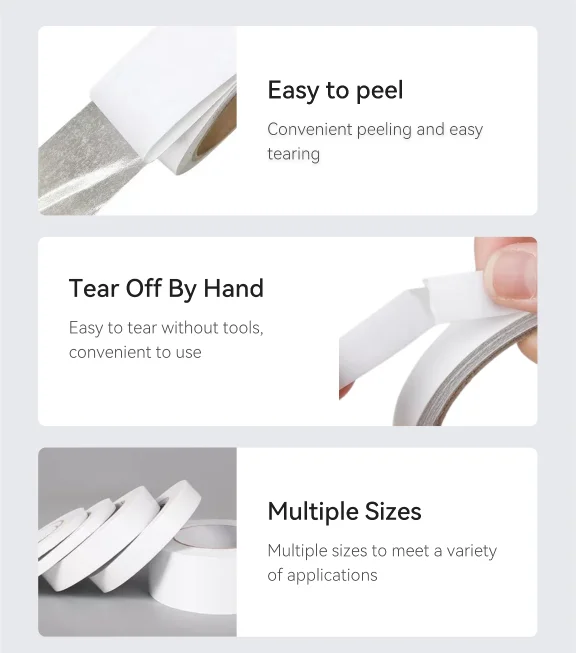 Easy to peel

Convenient peeling and easy tearing

Tear Off By Hand

Easy to tear without tools, convenient to use

Multiple Sizes

Multiple sizes to meet a variety of applications