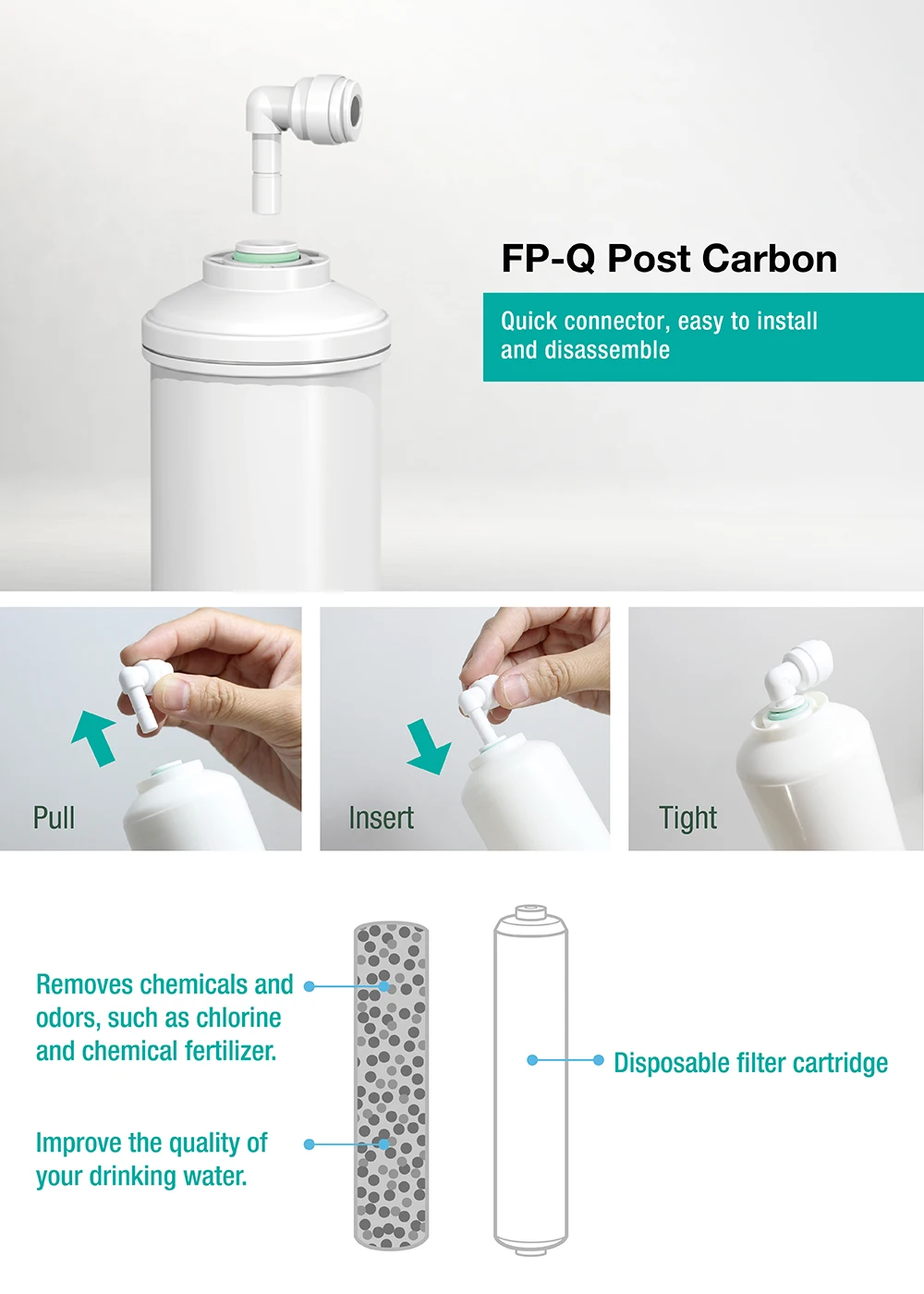 FP-Q Post Carbon

Quick connector, easy to install and disassemble

Pull

Insert

Tight

Removes chemicals and odors, such as chlorine and chemical fertilizer.

Improve the quality of your drinking water.

Disposable filter cartridge