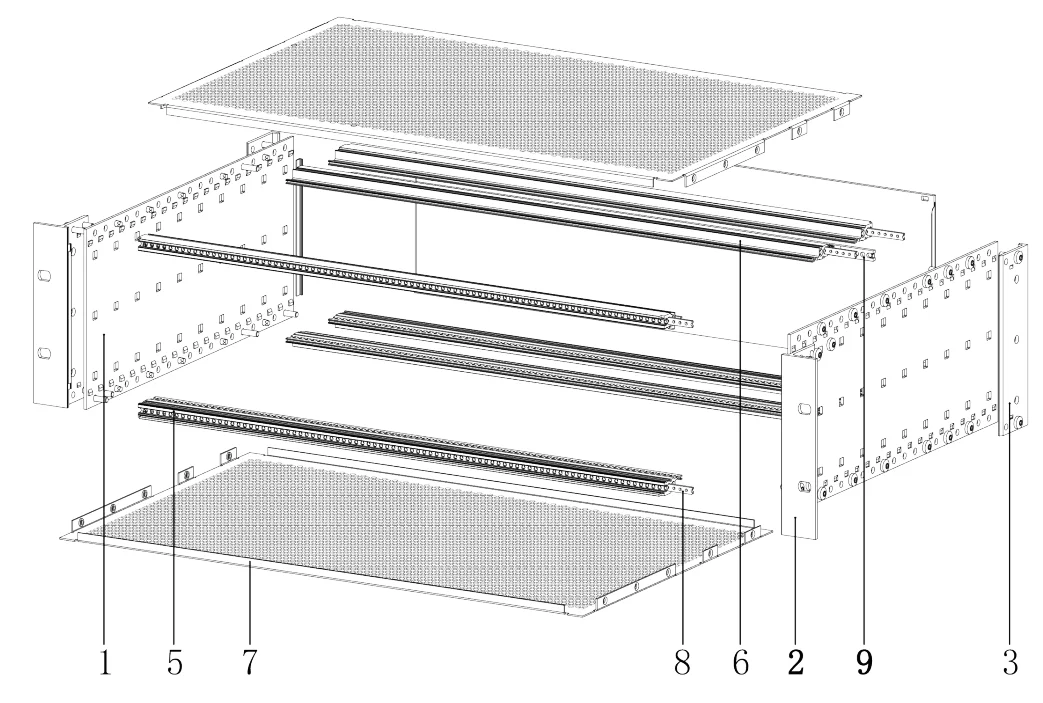 1 5 7 8 6 2 9 3