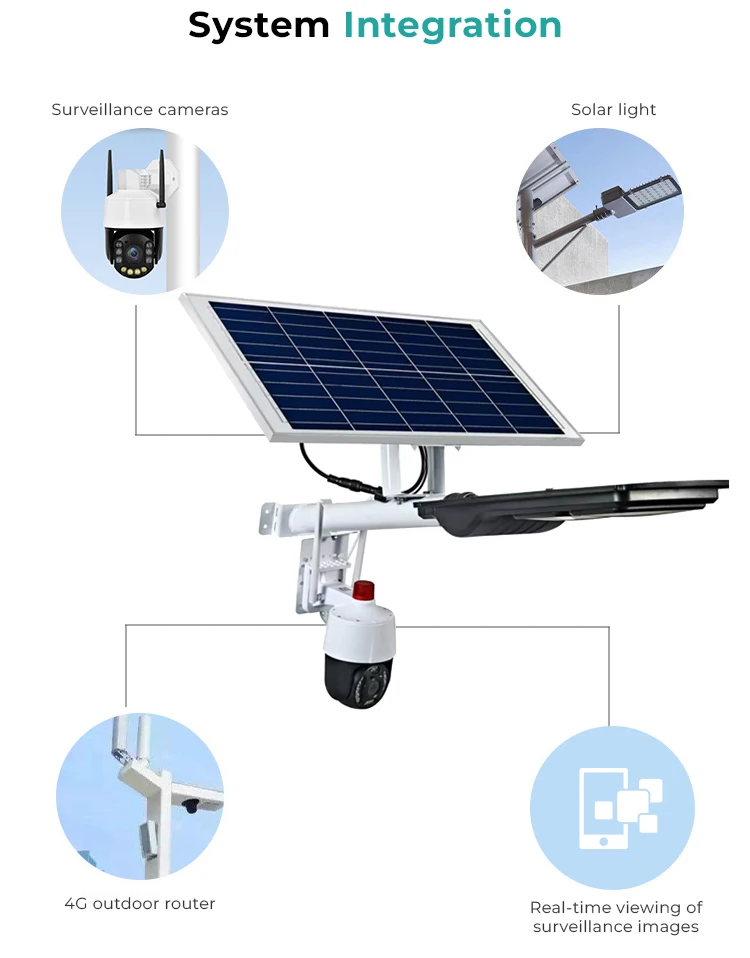 System Integration

Surveillance cameras

Solar light

4G outdoor router

Real-time viewing of surveillance images