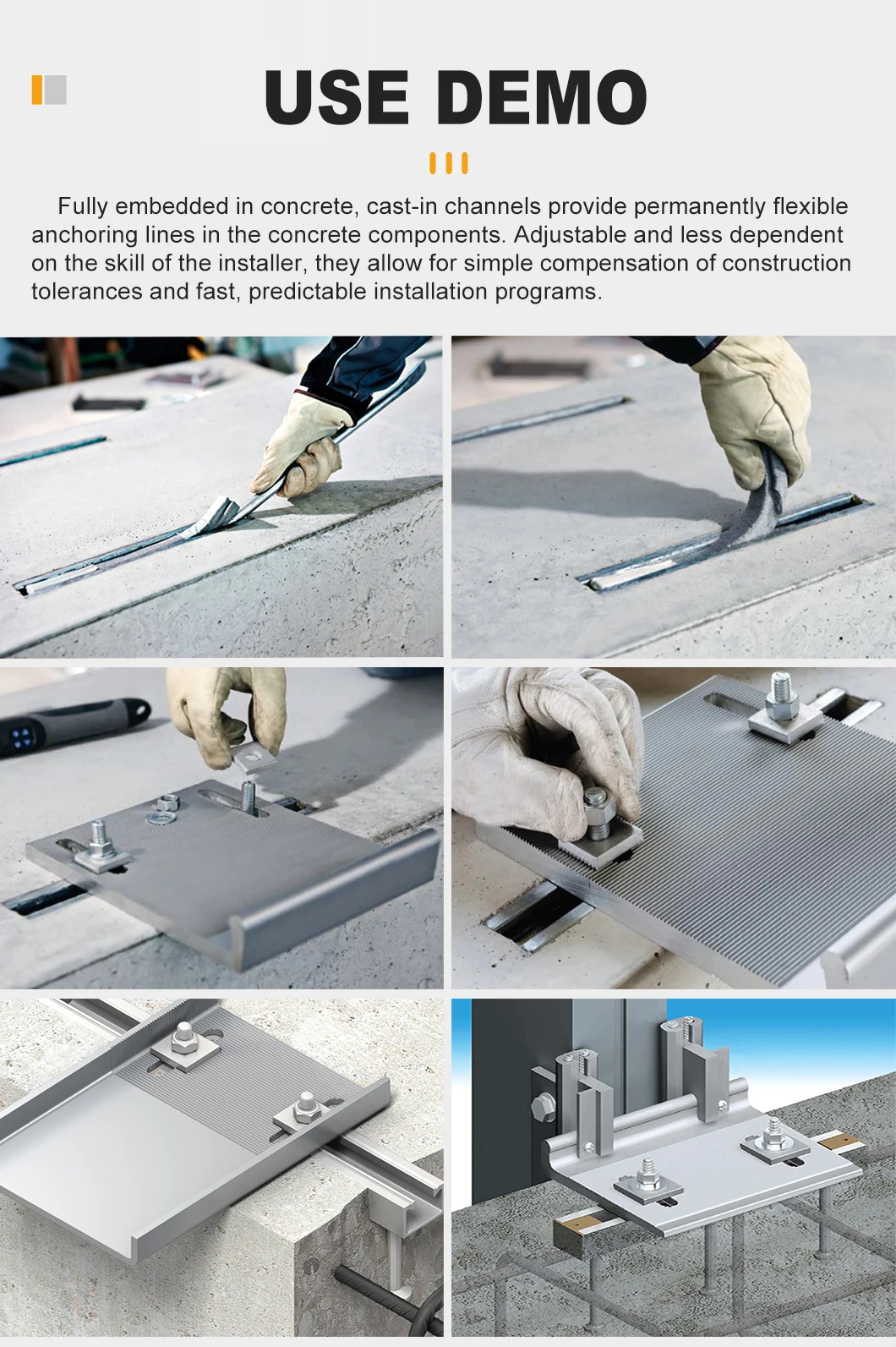 USE DEMO

Fully embedded in concrete, cast-in channels provide permanently flexible anchoring lines in the concrete components. Adjustable and less dependent on the skill of the installer, they allow for simple compensation of construction tolerances and fast, predictable installation programs.