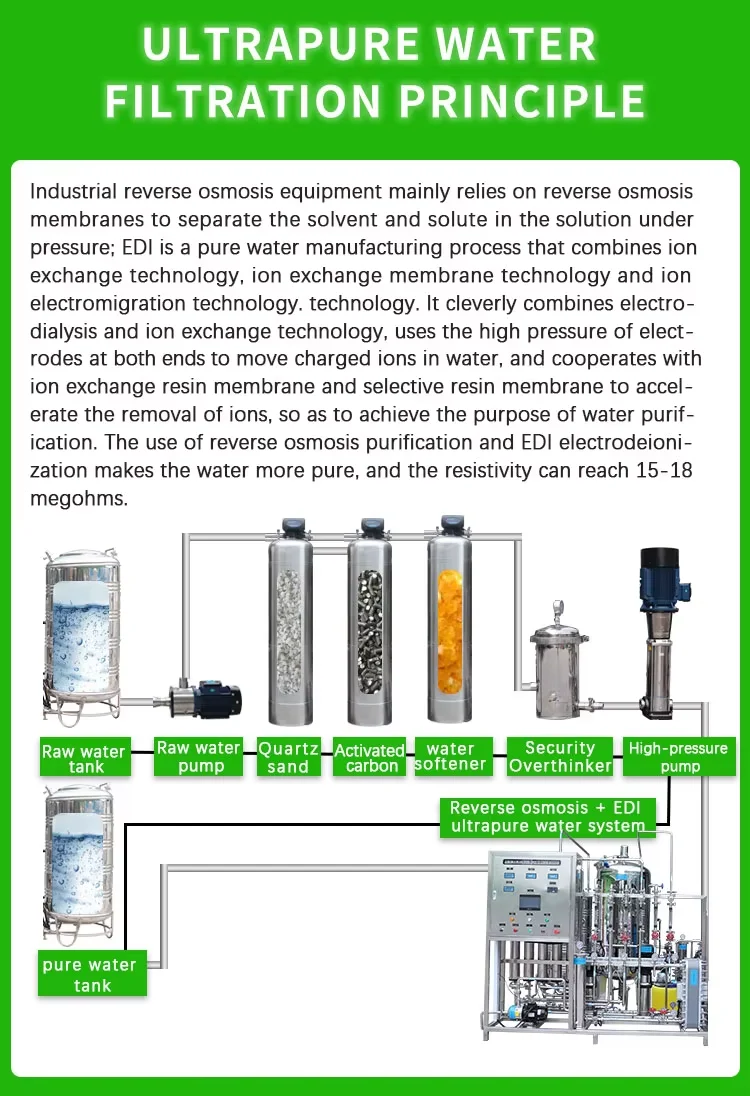 ULTRAPURE WATER FILTRATION PRINCIPLE

Industrial reverse osmosis equipment mainly relies on reverse osmosis membranes to separate the solvent and solute in the solution under pressure; EDI is a pure water manufacturing process that combines ion exchange technology, ion exchange membrane technology and ion electromigration technology. technology. It cleverly combines electrodialysis and ion exchange technology, uses the high pressure of electrodes at both ends to move charged ions in water, and cooperates with ion exchange resin membrane and selective resin membrane to accelerate the removal of ions, so as to achieve the purpose of water purification. The use of reverse osmosis purification and EDI electrodeionization makes the water more pure, and the resistivity can reach 15-18 megohms.

Raw water tank
Raw water pump
Quartz sand
Activated carbon
water softener
Security Overthinker
High-pressure pump
Reverse osmosis + EDI ultrapure water system
pure water tank