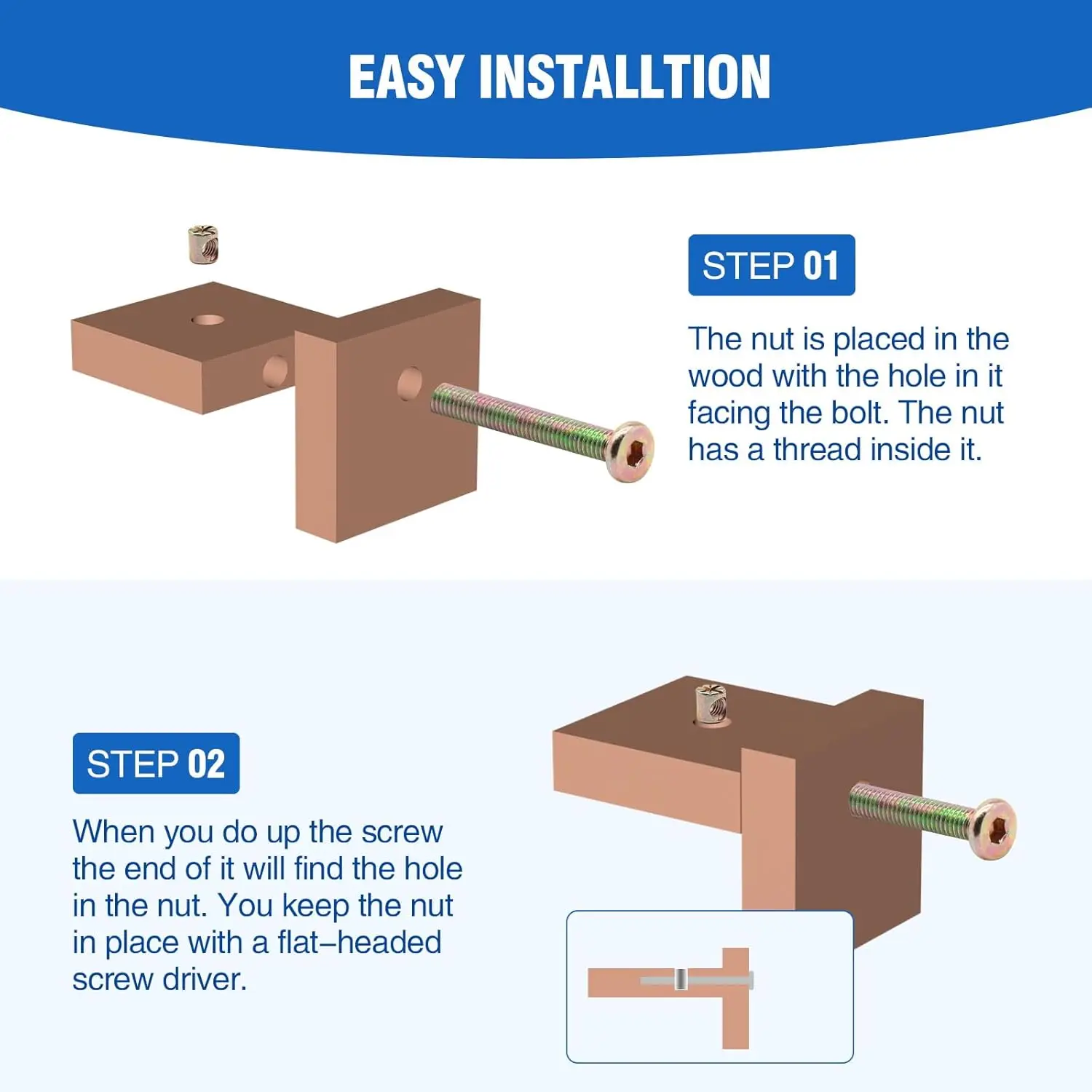 EASY INSTALLTION

STEP 01

The nut is placed in the wood with the hole in it facing the bolt. The nut has a thread inside it.

STEP 02

When you do up the screw the end of it will find the hole in the nut. You keep the nut in place with a flat–headed screw driver.