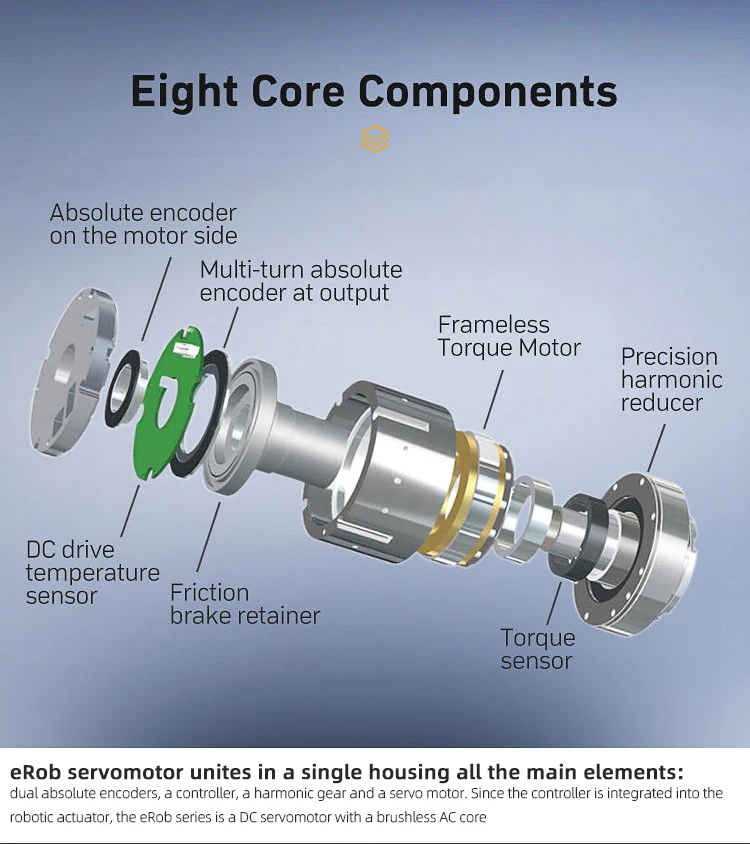 Eight Core Components

Absolute encoder on the motor side

Multi-turn absolute encoder at output

Frameless Torque Motor

Precision harmonic reducer

DC drive temperature sensor

Friction brake retainer

Torque sensor

eRob servomotor unites in a single housing all the main elements:
dual absolute encoders, a controller, a harmonic gear and a servo motor. Since the controller is integrated into the robotic actuator, the eRob series is a DC servomotor with a brushless AC core