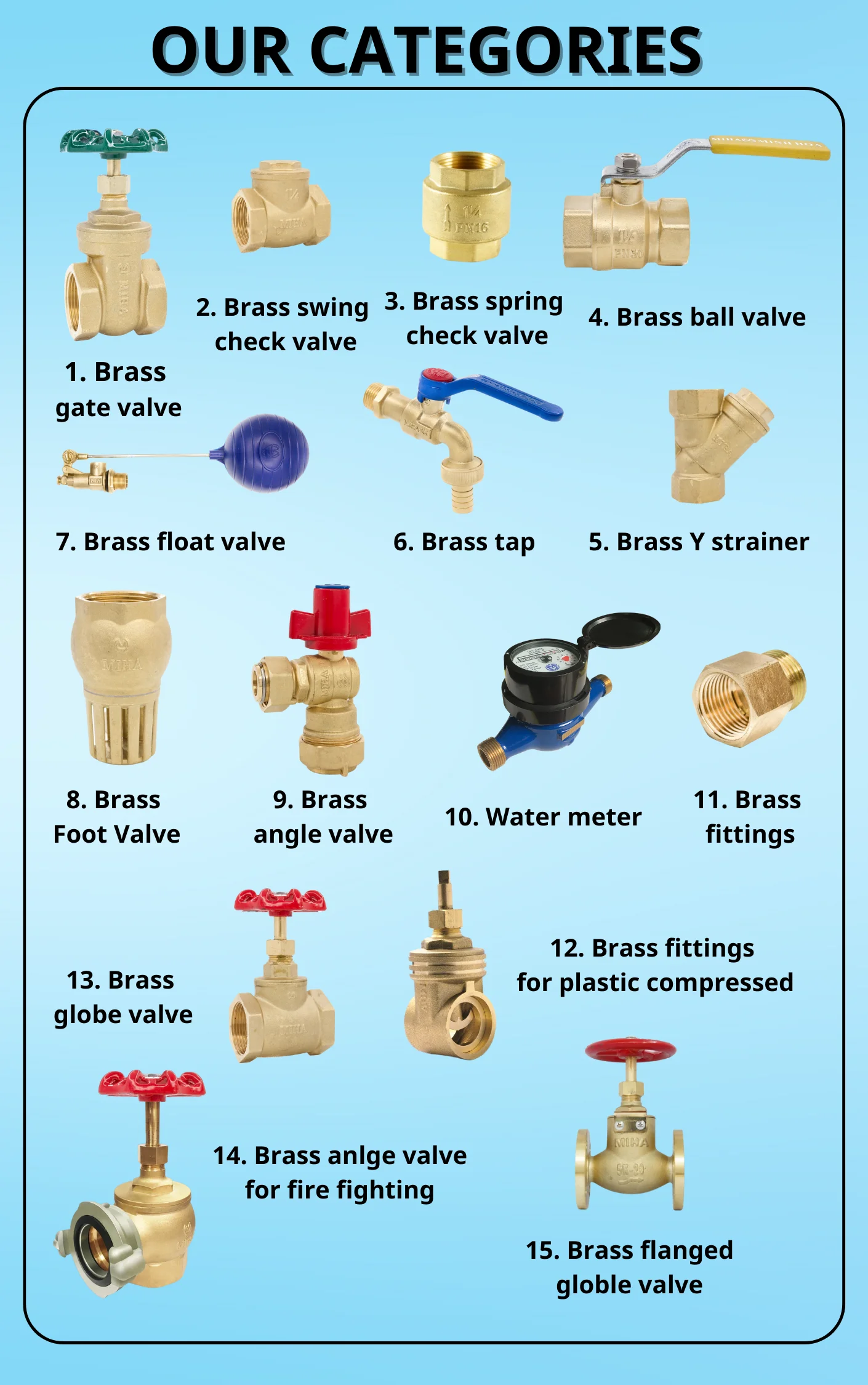 OUR CATEGORIES

1. Brass gate valve

2. Brass swing check valve

3. Brass spring check valve

4. Brass ball valve

7. Brass float valve

6. Brass tap

5. Brass Y strainer

8. Brass Foot Valve

9. Brass angle valve

10. Water meter

11. Brass fittings

13. Brass globe valve

12. Brass fittings for plastic compressed

14. Brass anlge valve for fire fighting

15. Brass flanged globle valve