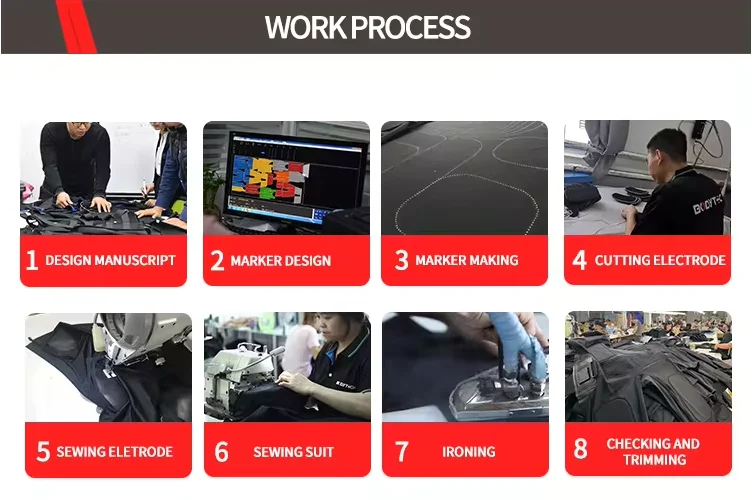 WORK PROCESS

1 DESIGN MANUSCRIPT

2 MARKER DESIGN

3 MARKER MAKING

4 CUTTING ELECTRODE

5 SEWING ELETRODE

6 SEWING SUIT

7 IRONING

8 CHECKING AND TRIMMING