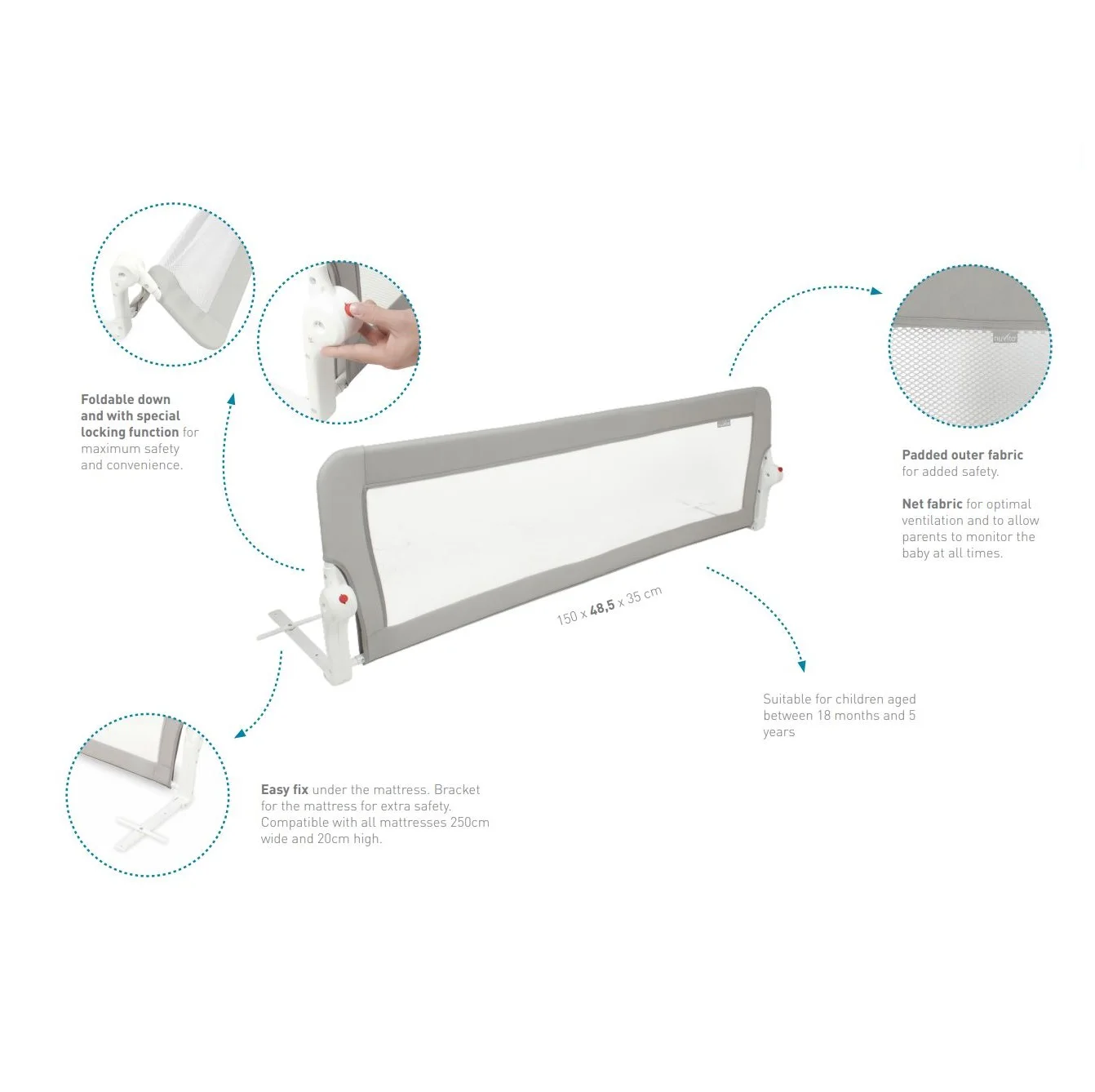 Foldable down and with special locking function for maximum safety and convenience.

nuvita

Padded outer fabric for added safety.

Net fabric for optimal ventilation and to allow parents to monitor the baby at all times.

150 x 48,5 x 35 cm

Suitable for children aged between 18 months and 5 years

Easy fix under the mattress. Bracket for the mattress for extra safety. Compatible with all mattresses 250cm wide and 20cm high.