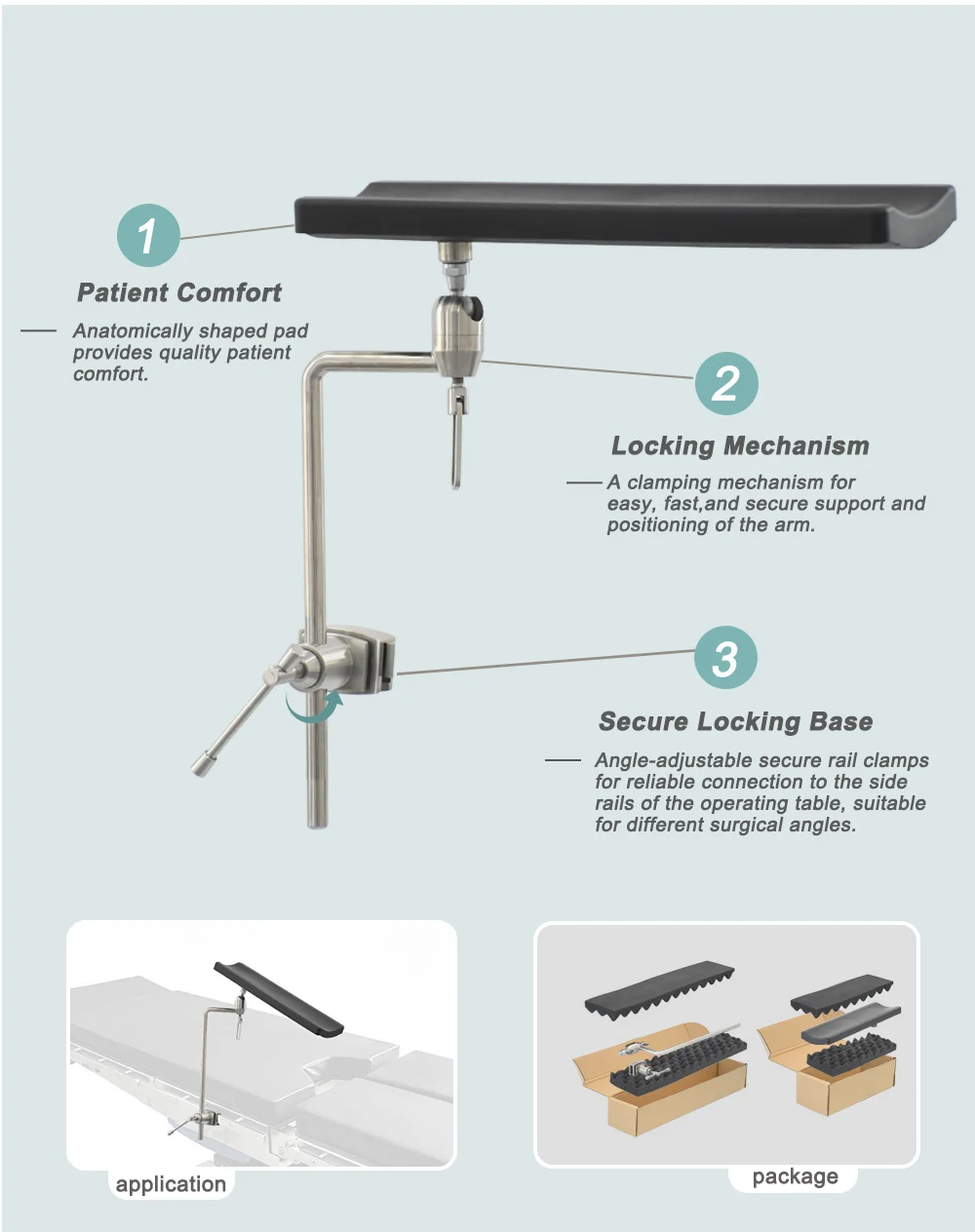 1

Patient Comfort

Anatomically shaped pad provides quality patient comfort.

2

Locking Mechanism

A clamping mechanism for easy, fast,and secure support and positioning of the arm.

3

Secure Locking Base

Angle-adjustable secure rail clamps for reliable connection to the side rails of the operating table, suitable for different surgical angles.

application

package