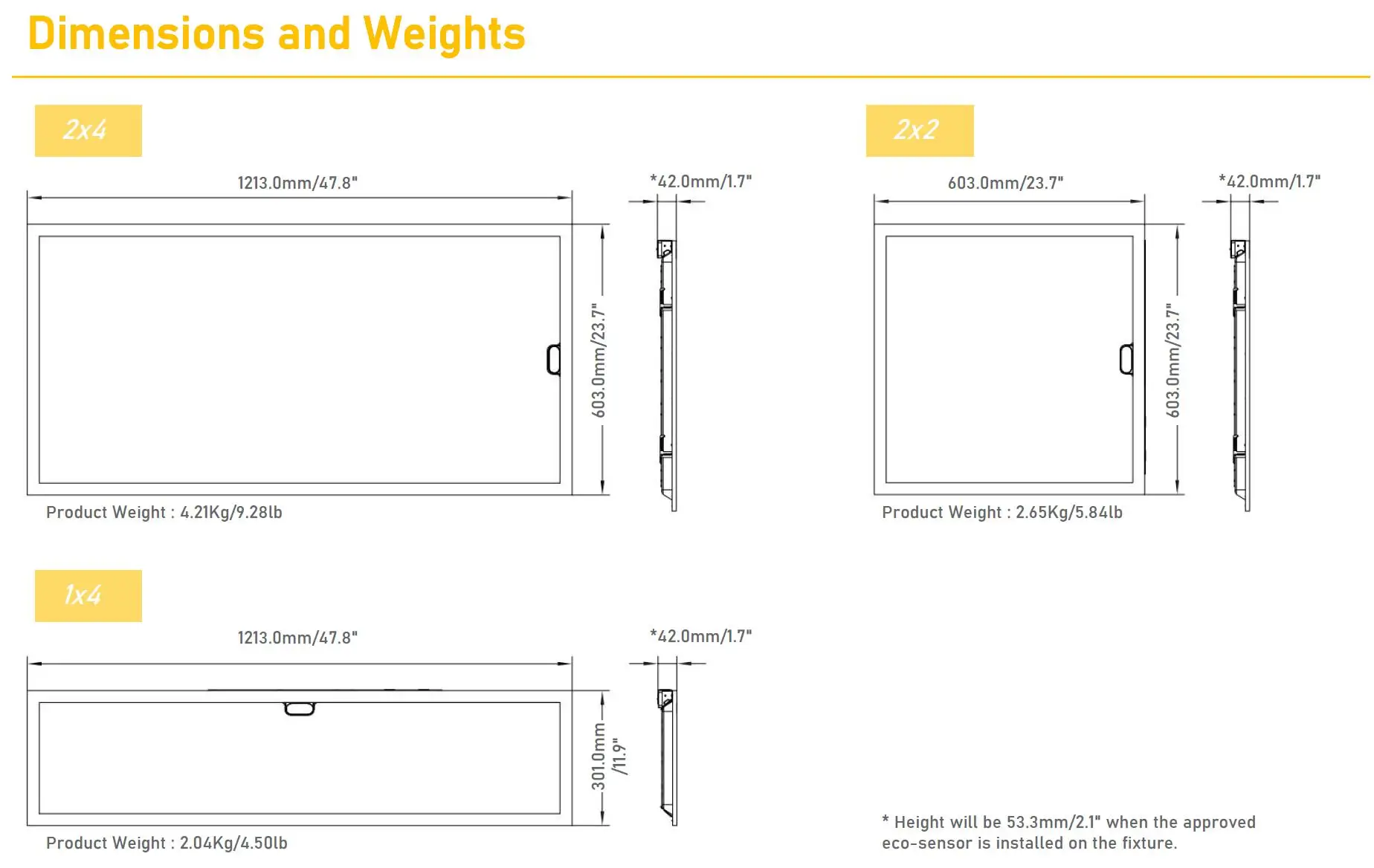 Dimensions and Weights

2x4

1213.0mm/47.8"

*42.0mm/1.7"

603.0mm/23.7"

Product Weight : 4.21Kg/9.28lb

2x2

603.0mm/23.7"

*42.0mm/1.7"

603.0mm/23.7"

Product Weight : 2.65Kg/5.84lb

1x4

1213.0mm/47.8"

*42.0mm/1.7"

301.0mm /11.9"

Product Weight : 2.04Kg/4.50lb

* Height will be 53.3mm/2.1" when the approved eco-sensor is installed on the fixture.