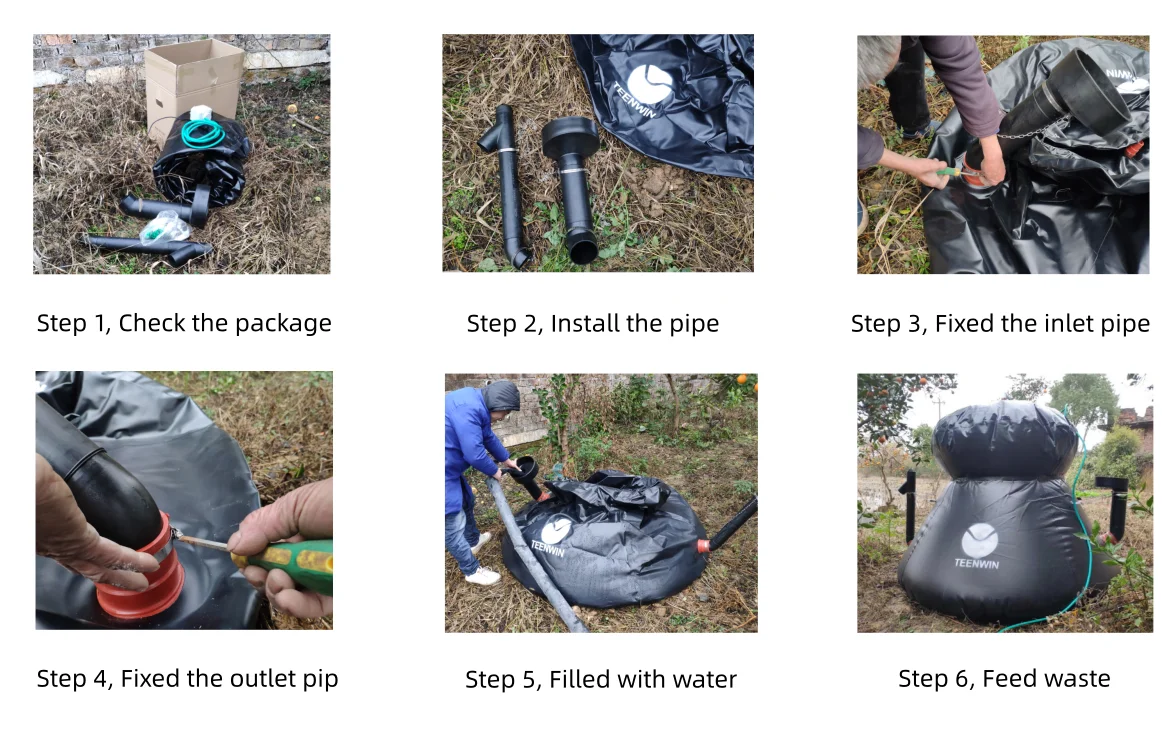 TEENWIN

Step 1, Check the package

Step 2, Install the pipe

Step 3, Fixed the inlet pipe

TEENWIN

TEENWIN

Step 4, Fixed the outlet pip

Step 5, Filled with water

Step 6, Feed waste