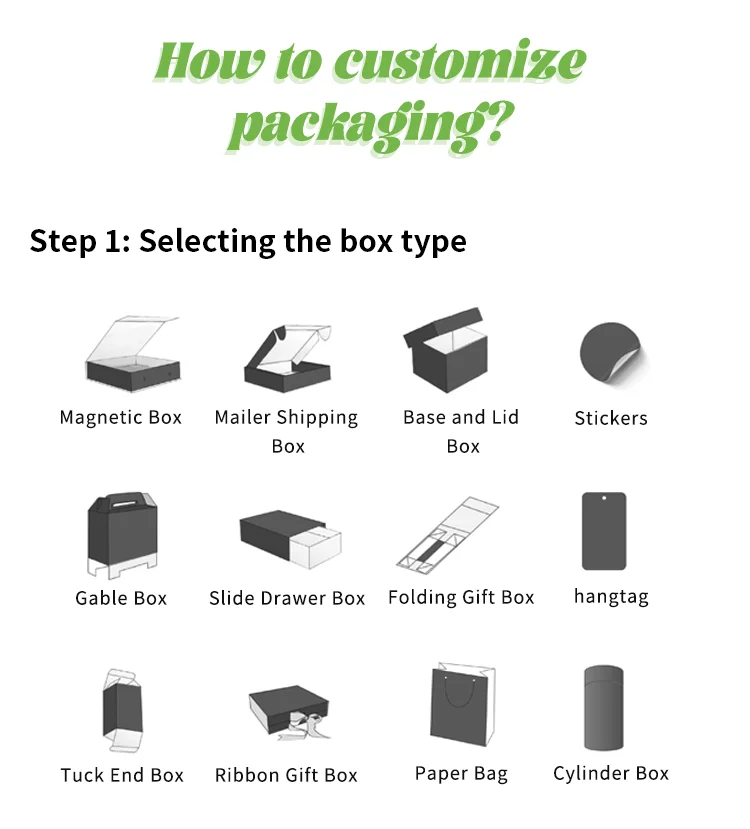 How to customize packaging?

Step 1: Selecting the box type

Magnetic Box
Mailer Shipping Box
Base and Lid Box
Stickers

Gable Box
Slide Drawer Box
Folding Gift Box
hangtag

Tuck End Box
Ribbon Gift Box
Paper Bag
Cylinder Box