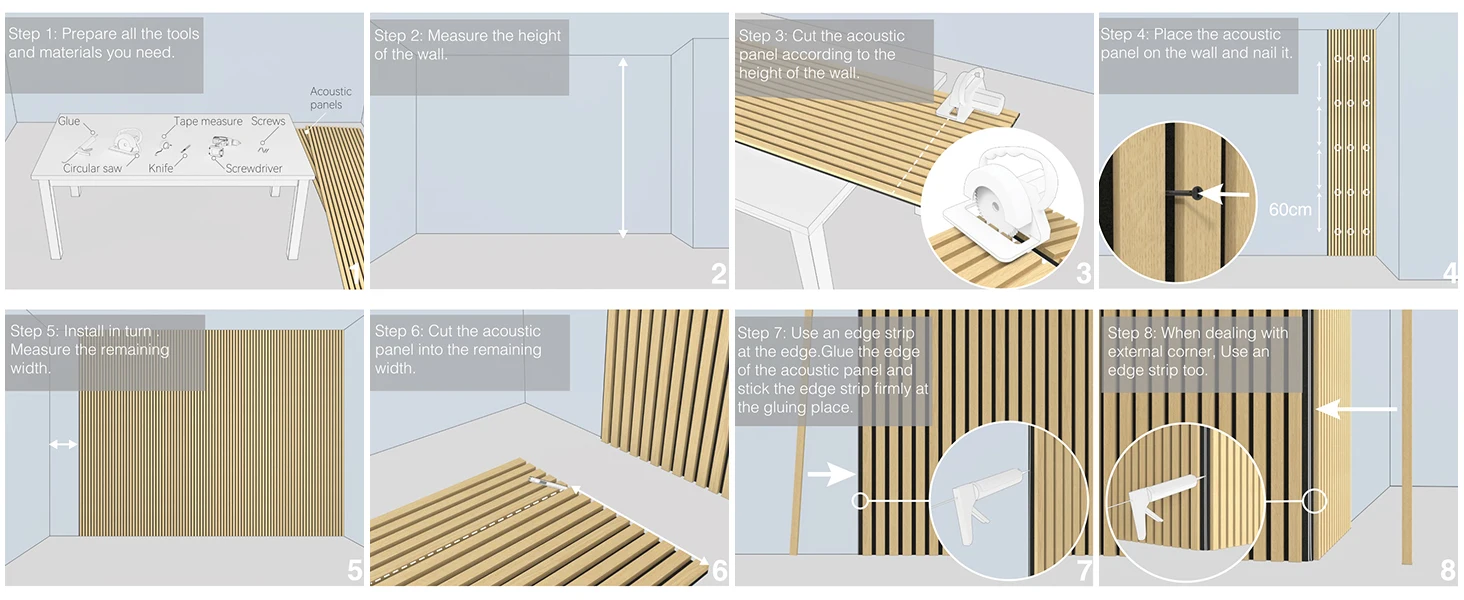 Step 1: Prepare all the tools and materials you need.

Glue
Tape measure
Screws
Acoustic panels
Circular saw
Knife
Screwdriver

1

Step 2: Measure the height of the wall.

2

Step 3: Cut the acoustic panel according to the height of the wall.

3

Step 4: Place the acoustic panel on the wall and nail it.

60cm

4

Step 5: Install in turn . Measure the remaining width.

5

Step 6: Cut the acoustic panel into the remaining width.

6

Step 7: Use an edge strip at the edge.Glue the edge of the acoustic panel and stick the edge strip firmly at the gluing place.

7

Step 8: When dealing with external corner, Use an edge strip too.

8