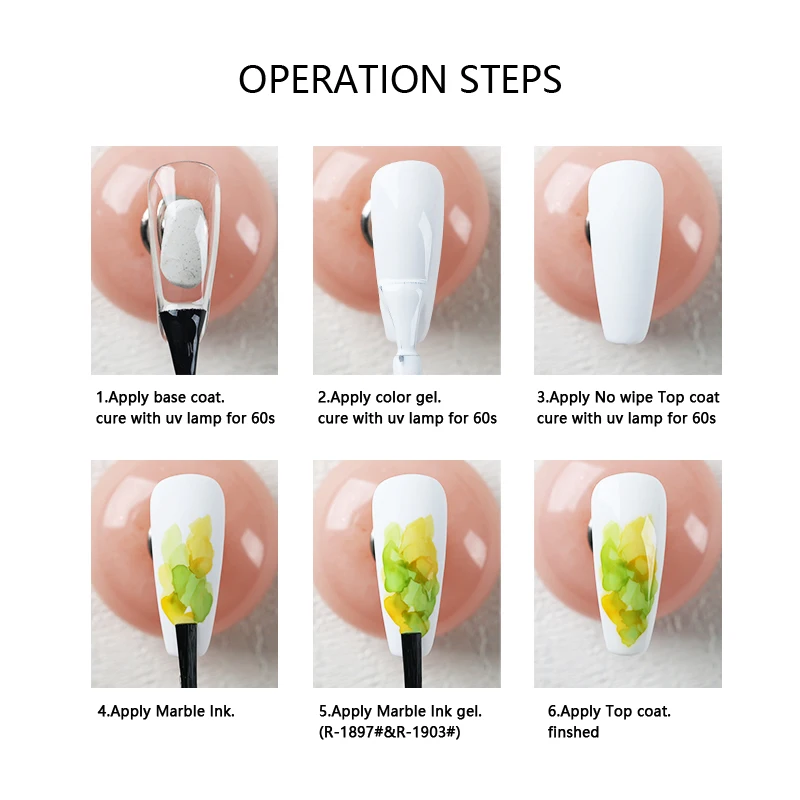 OPERATION STEPS

1.Apply base coat.
cure with uv lamp for 60s

2.Apply color gel.
cure with uv lamp for 60s

3.Apply No wipe Top coat
cure with uv lamp for 60s

4.Apply Marble Ink.

5.Apply Marble Ink gel.
(R-1897#&R-1903#)

6.Apply Top coat.
finshed