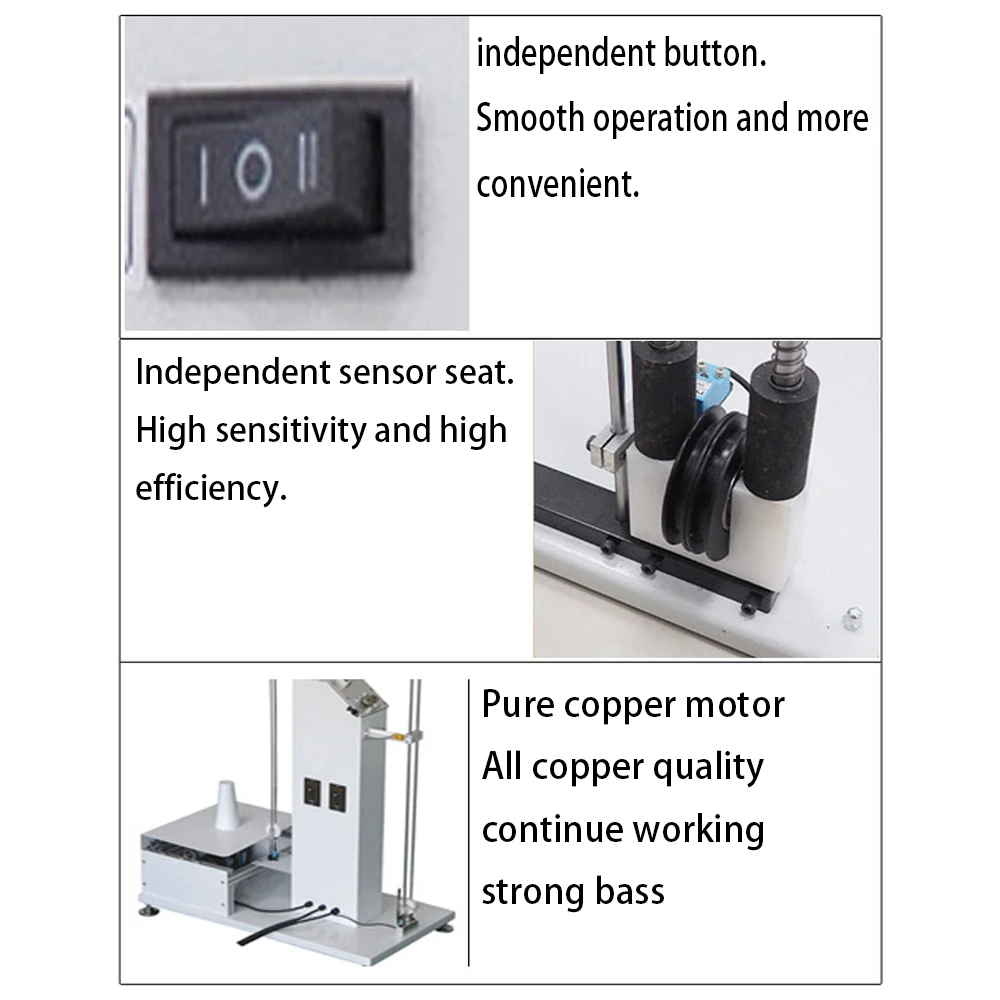 I O II

independent button.
Smooth operation and more convenient.

Independent sensor seat.
High sensitivity and high efficiency.

Pure copper motor
All copper quality
continue working
strong bass