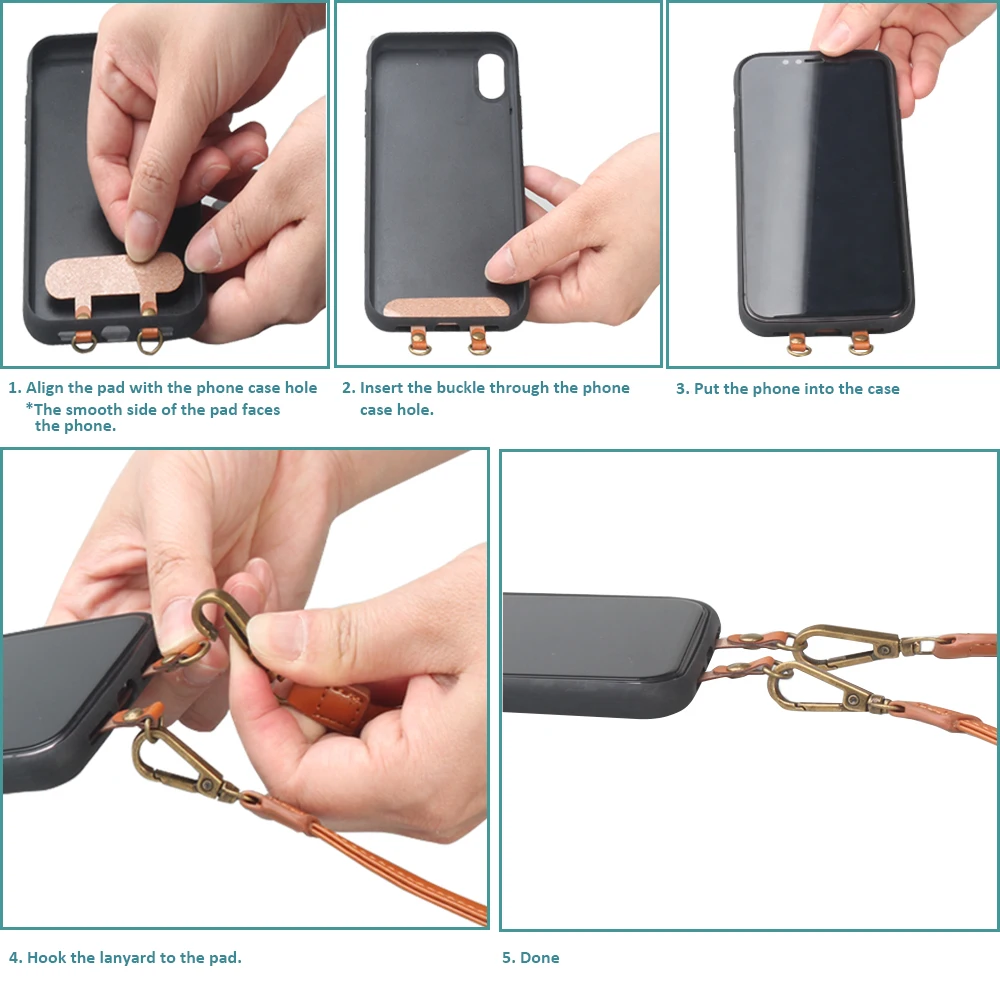 1. Align the pad with the phone case hole
*The smooth side of the pad faces the phone.

2. Insert the buckle through the phone case hole.

3. Put the phone into the case

4. Hook the lanyard to the pad.

5. Done