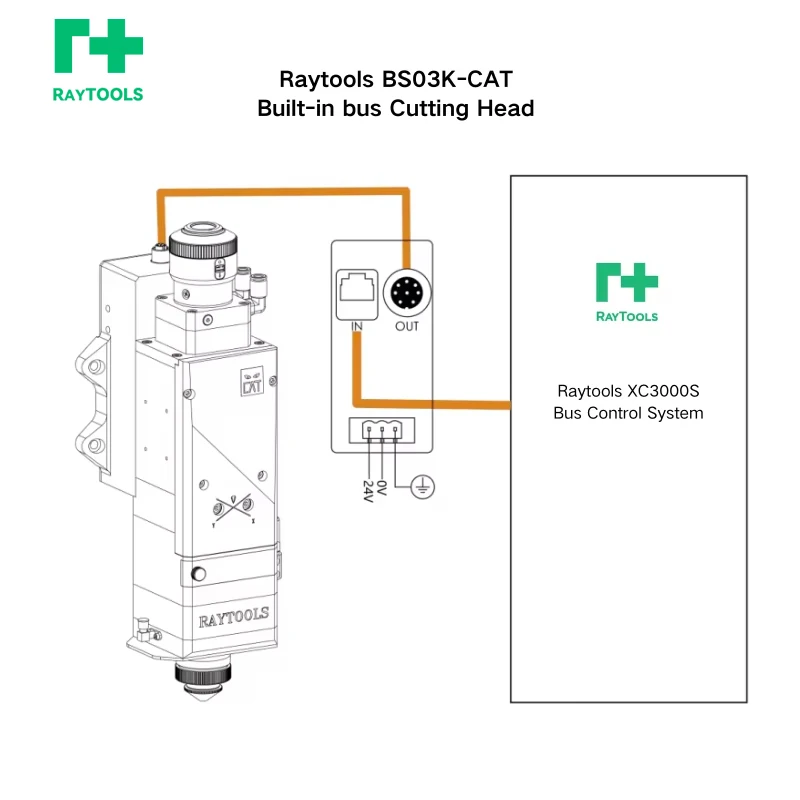 RAYTOOLS

Raytools BS03K-CAT
Built-in bus Cutting Head

CAT

Y X

RAYTOOLS

IN OUT

24V 0V

RAYTOOLS

Raytools XC3000S
Bus Control System