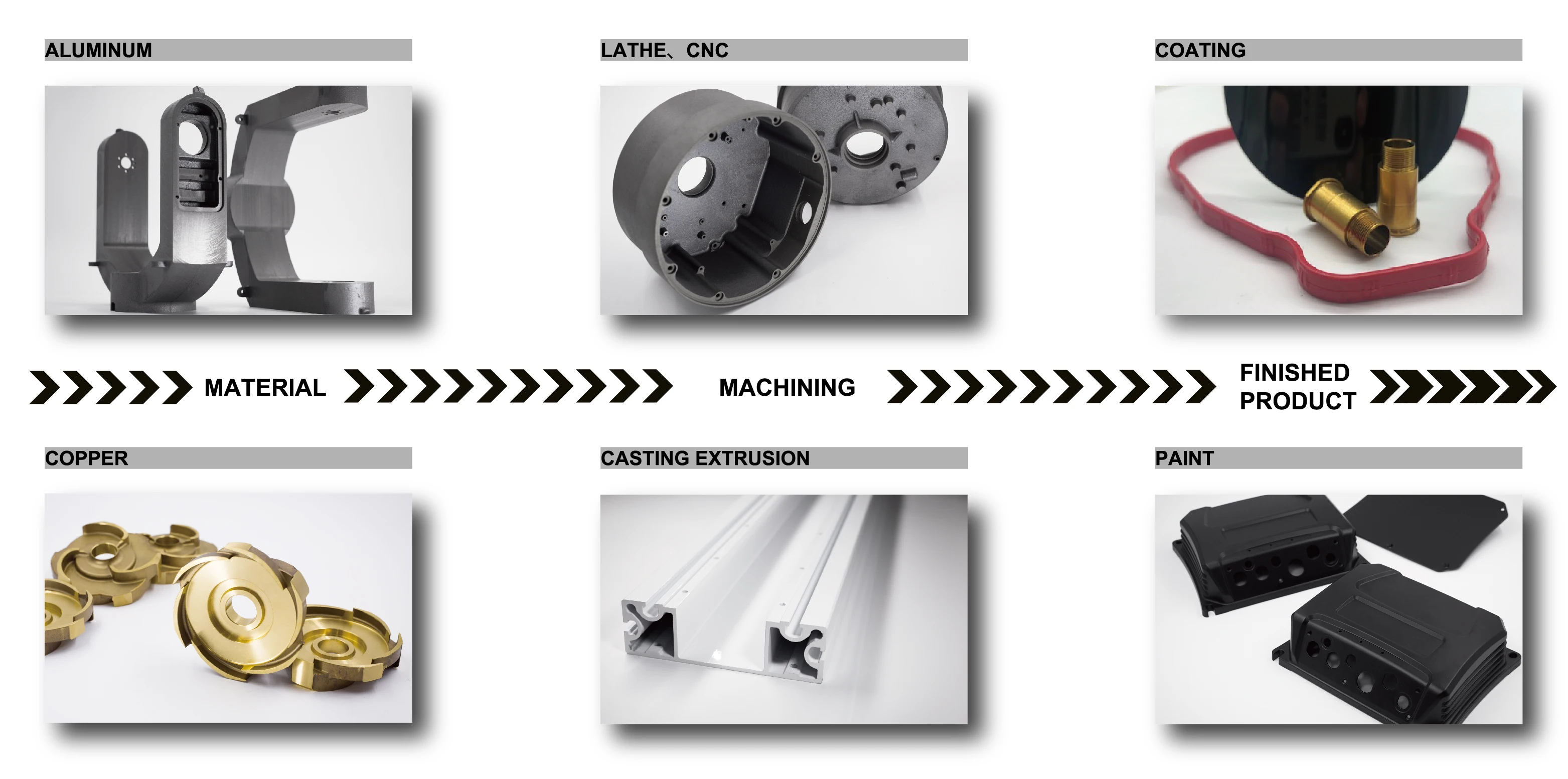 ALUMINUM

LATHE、CNC

COATING

MATERIAL

MACHINING

FINISHED PRODUCT

COPPER

CASTING EXTRUSION

PAINT