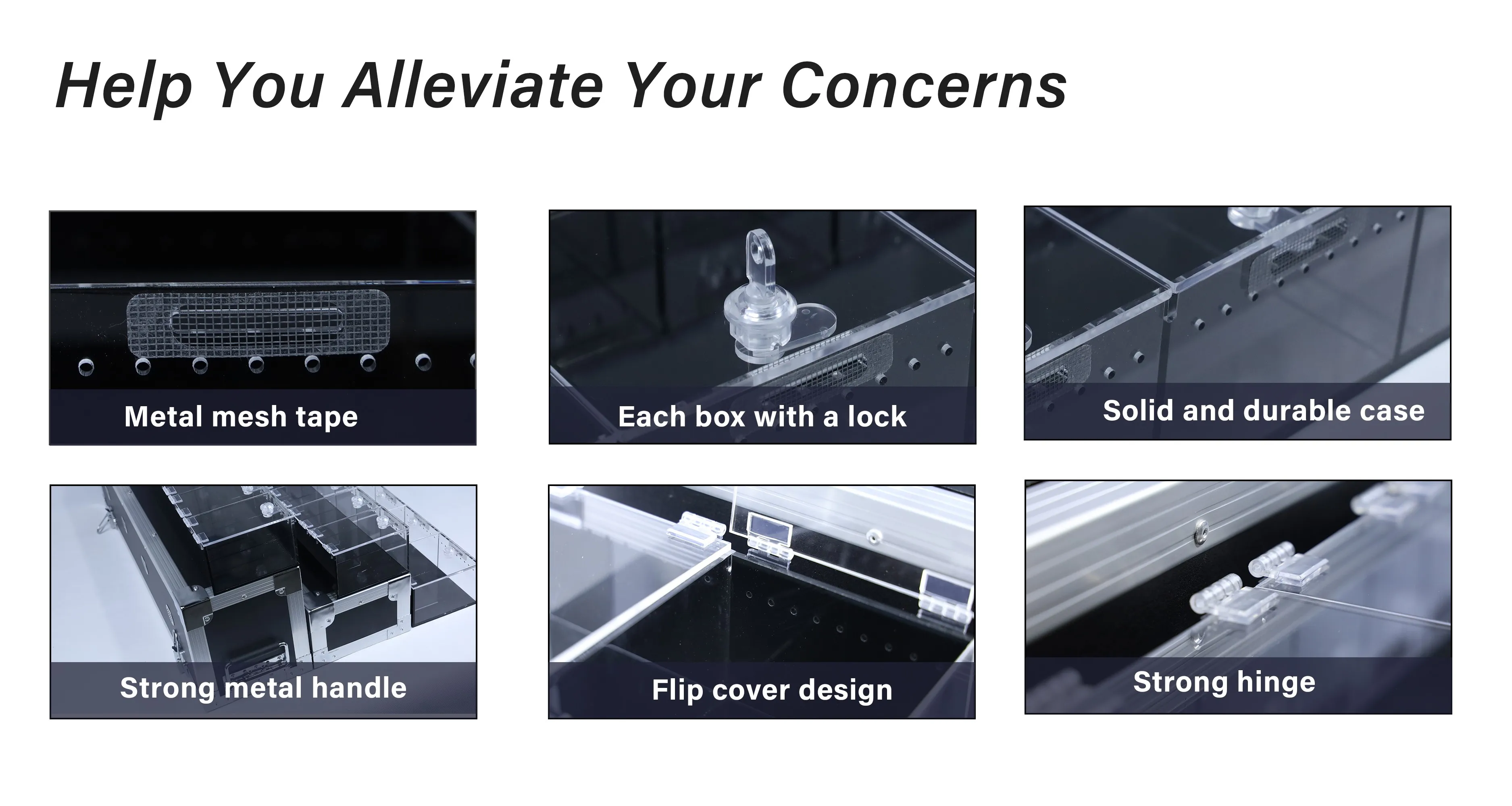 Help You Alleviate Your Concerns

Metal mesh tape

Each box with a lock

Solid and durable case

Strong metal handle

Flip cover design

Strong hinge