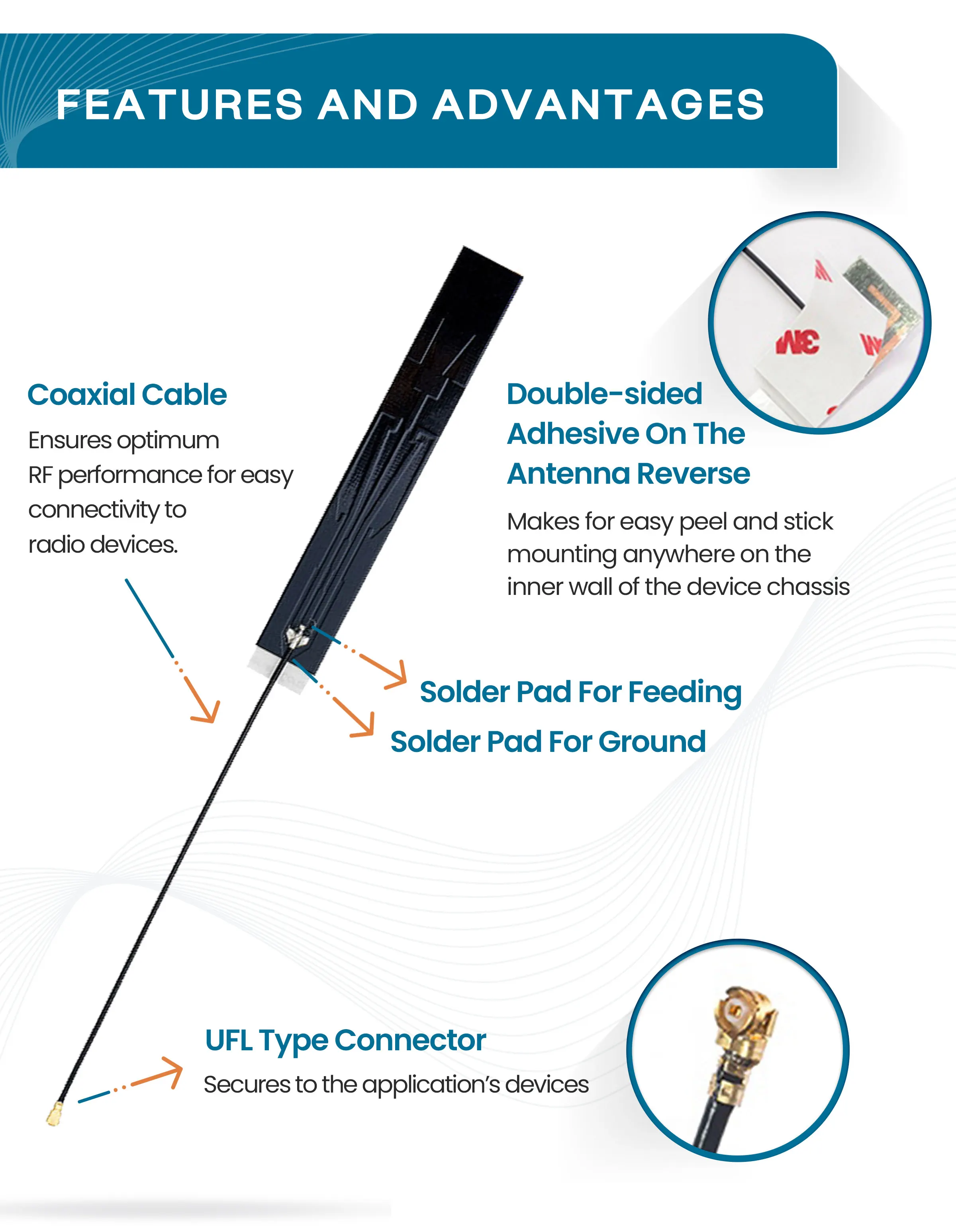 FEATURES AND ADVANTAGES

Coaxial Cable

Ensures optimum RF performance for easy connectivity to radio devices.

Double-sided Adhesive On The Antenna Reverse

Makes for easy peel and stick mounting anywhere on the inner wall of the device chassis

3M

Solder Pad For Feeding

Solder Pad For Ground

UFL Type Connector

Secures to the application's devices