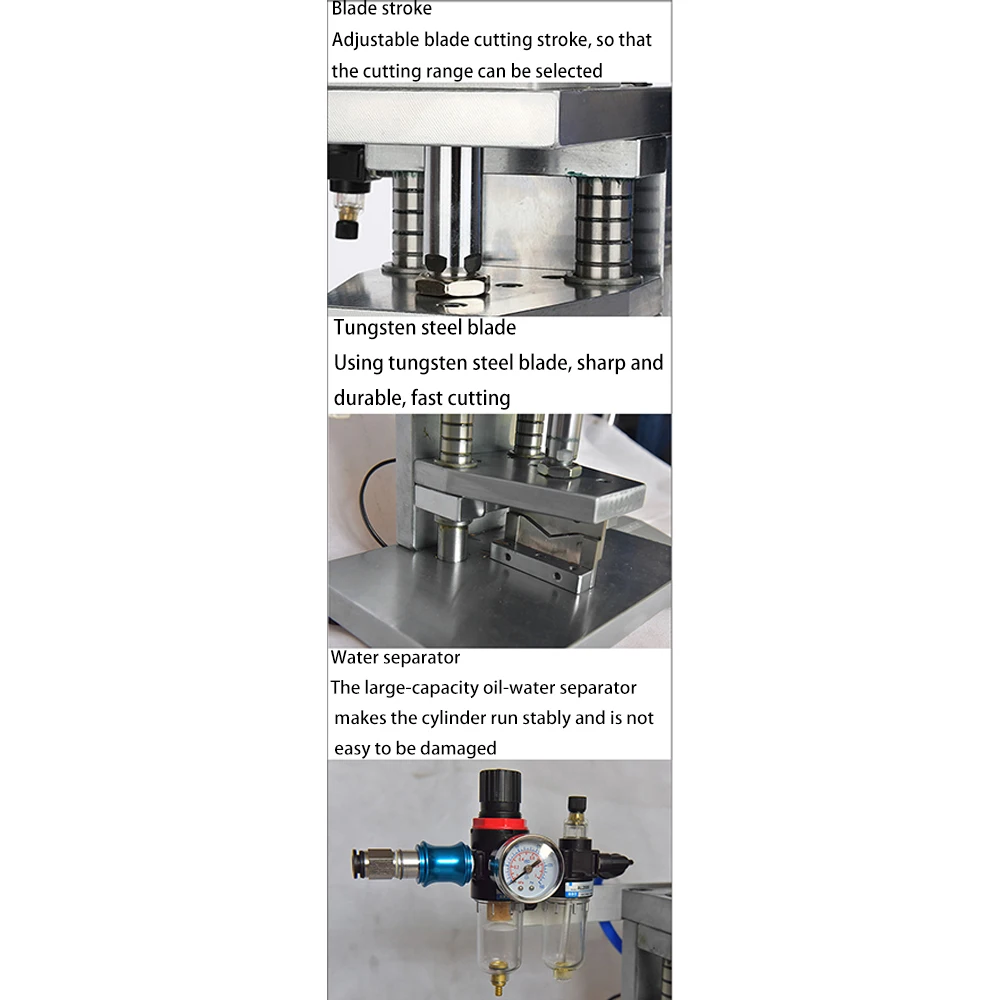 Blade stroke
Adjustable blade cutting stroke, so that the cutting range can be selected

Tungsten steel blade
Using tungsten steel blade, sharp and durable, fast cutting

Water separator
The large-capacity oil-water separator makes the cylinder run stably and is not easy to be damaged