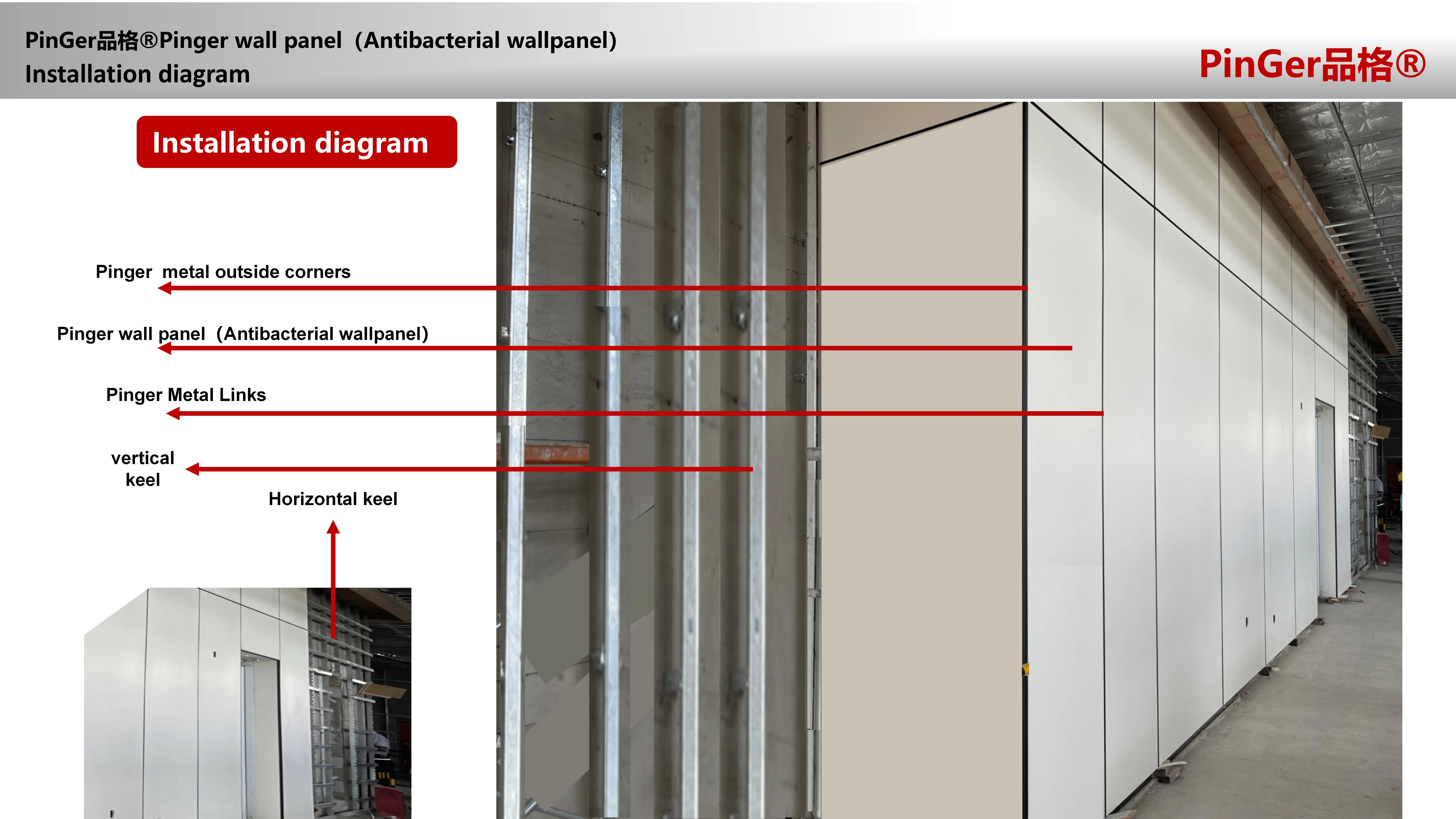 PinGer品格®Pinger wall panel（Antibacterial wallpanel)
Installation diagram

PinGer品格®

Installation diagram

Pinger metal outside corners

Pinger wall panel（Antibacterial wallpanel)

Pinger Metal Links

vertical keel

Horizontal keel