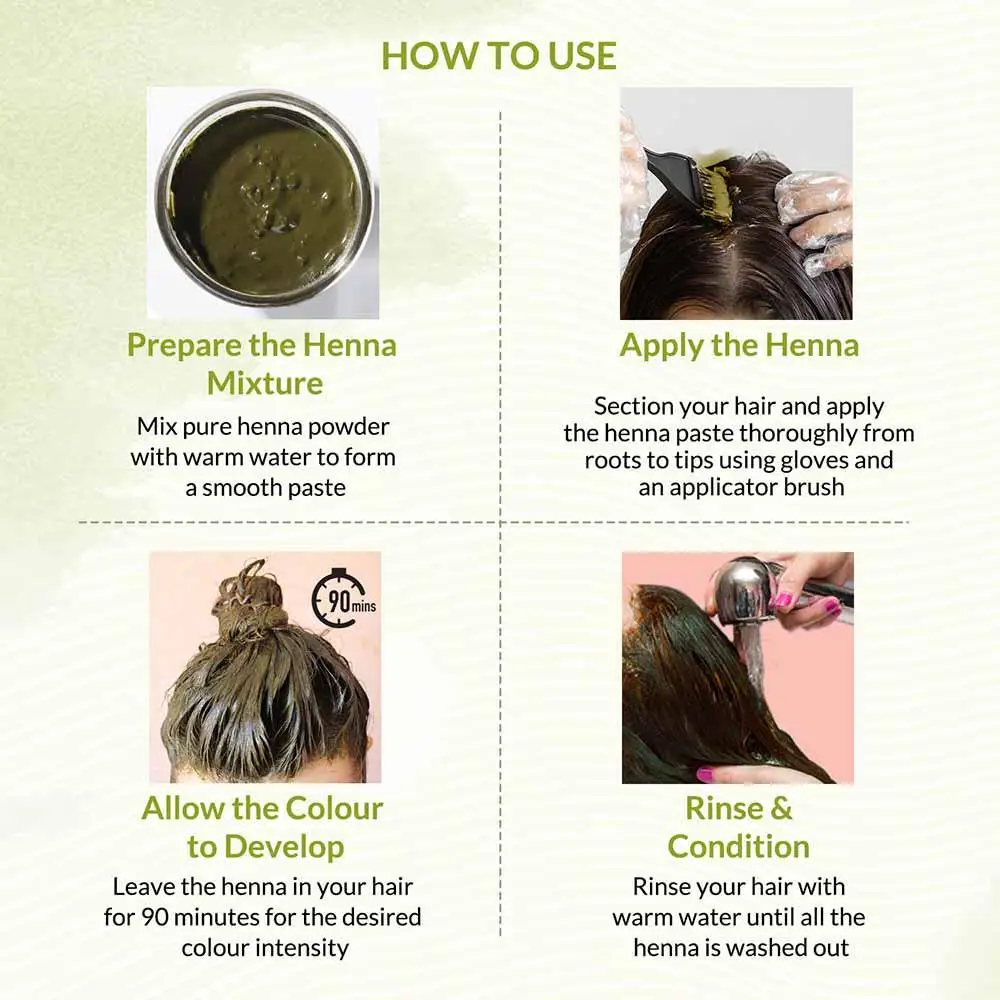 HOW TO USE

Prepare the Henna Mixture

Mix pure henna powder with warm water to form a smooth paste

Apply the Henna

Section your hair and apply the henna paste thoroughly from roots to tips using gloves and an applicator brush

90 mins

Allow the Colour to Develop

Leave the henna in your hair for 90 minutes for the desired colour intensity

Rinse & Condition

Rinse your hair with warm water until all the henna is washed out