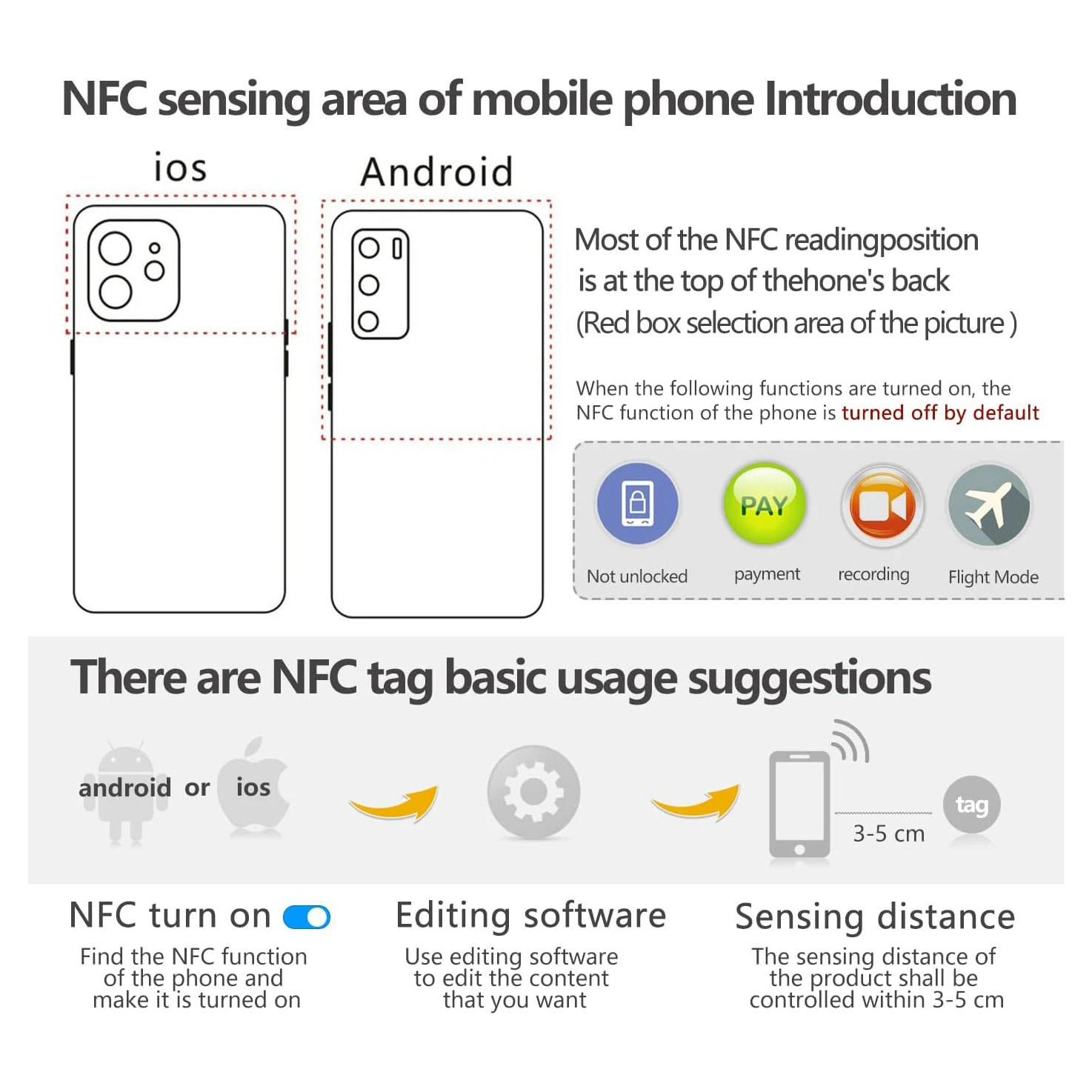 NFC sensing area of mobile phone Introduction

ios

Android

Most of the NFC readingposition is at the top of thehone's back (Red box selection area of the picture )

When the following functions are turned on, the NFC function of the phone is turned off by default

PAY

Not unlocked

payment

recording

Flight Mode

There are NFC tag basic usage suggestions

android or ios

3-5 cm

tag

NFC turn on

Find the NFC function of the phone and make it is turned on

Editing software

Use editing software to edit the content that you want

Sensing distance

The sensing distance of the product shall be controlled within 3-5 cm