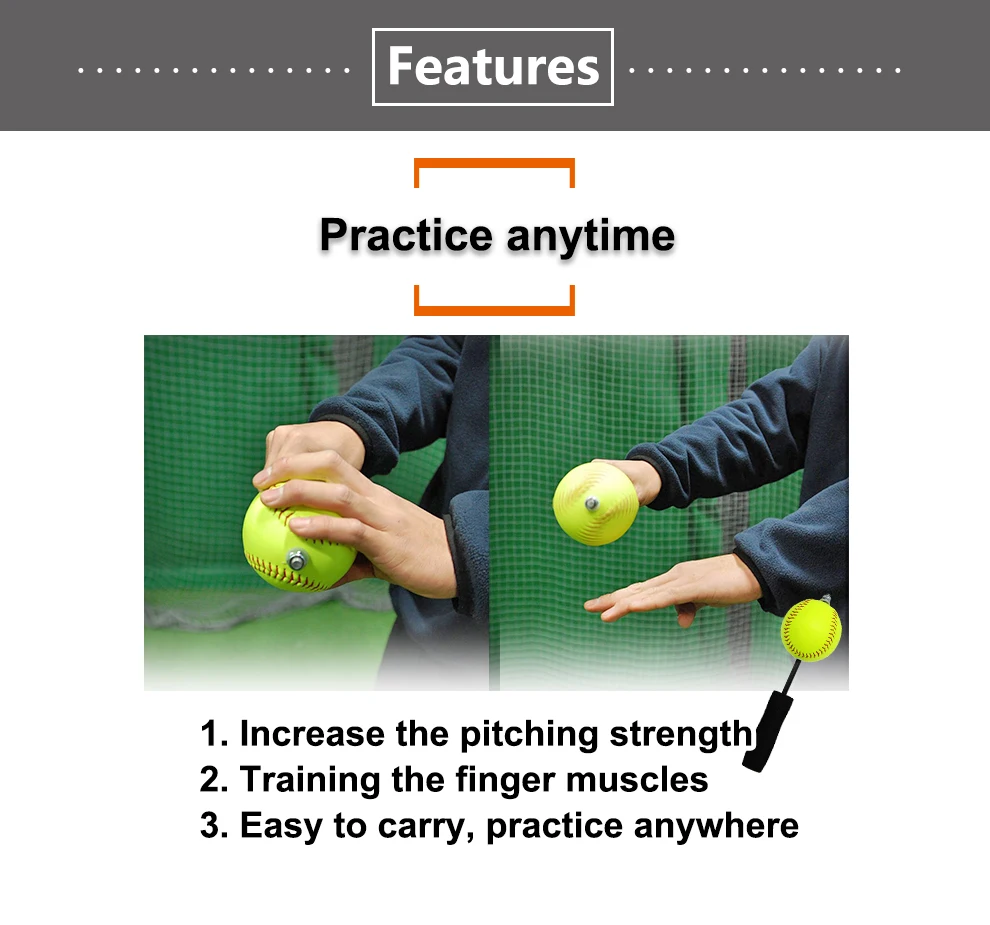 Features

Practice anytime

1. Increase the pitching strength
2. Training the finger muscles
3. Easy to carry, practice anywhere