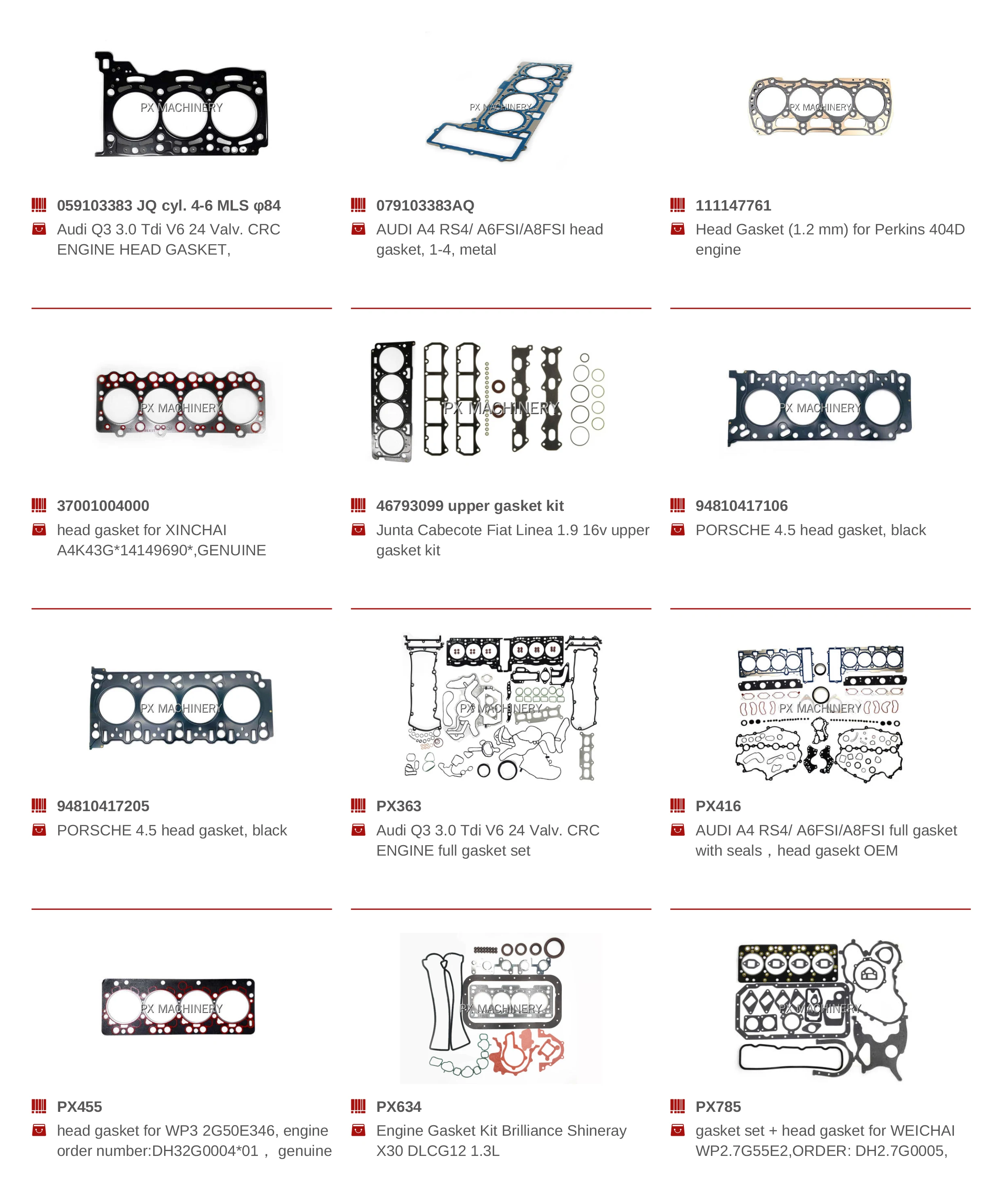 PX MACHINERY

059103383 JQ cyl. 4-6 MLS φ84

Audi Q3 3.0 Tdi V6 24 Valv. CRC ENGINE HEAD GASKET,

PX MACHINERY

079103383AQ

AUDI A4 RS4/ A6FSI/A8FSI head gasket, 1-4, metal

PX MACHINERY

111147761

Head Gasket (1.2 mm) for Perkins 404D engine

PX MACHINERY

37001004000

head gasket for XINCHAI A4K43G*14149690*,GENUINE

PX MACHINERY

46793099 upper gasket kit

Junta Cabecote Fiat Linea 1.9 16v upper gasket kit

PX MACHINERY

94810417106

PORSCHE 4.5 head gasket, black

PX MACHINERY

94810417205

PORSCHE 4.5 head gasket, black

PX MACHINERY

PX363

Audi Q3 3.0 Tdi V6 24 Valv. CRC ENGINE full gasket set

PX MACHINERY

PX416

AUDI A4 RS4/ A6FSI/A8FSI full gasket with seals，head gasekt OEM

PX MACHINERY

PX455

head gasket for WP3 2G50E346, engine order number:DH32G0004*01， genuine

PX MACHINERY

PX634

Engine Gasket Kit Brilliance Shineray X30 DLCG12 1.3L

PX MACHINERY

PX785

gasket set + head gasket for WEICHAI WP2.7G55E2,ORDER: DH2.7G0005,