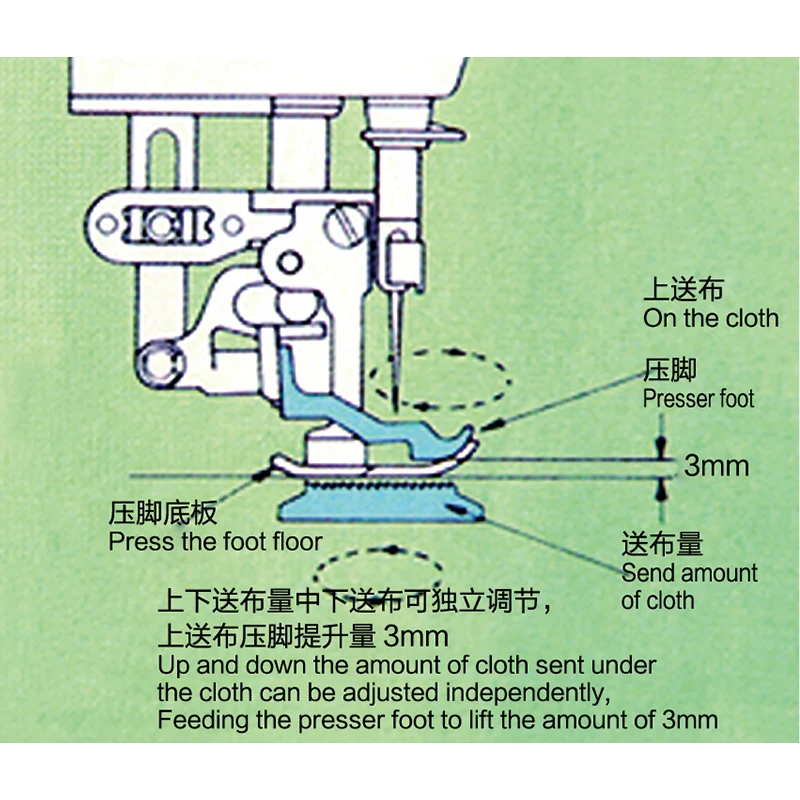 上送布
On the cloth

压脚
Presser foot

3mm

压脚底板
Press the foot floor

送布量
Send amount of cloth

上下送布量中下送布可独立调节，
上送布压脚提升量 3mm
Up and down the amount of cloth sent under the cloth can be adjusted independently,
Feeding the presser foot to lift the amount of 3mm